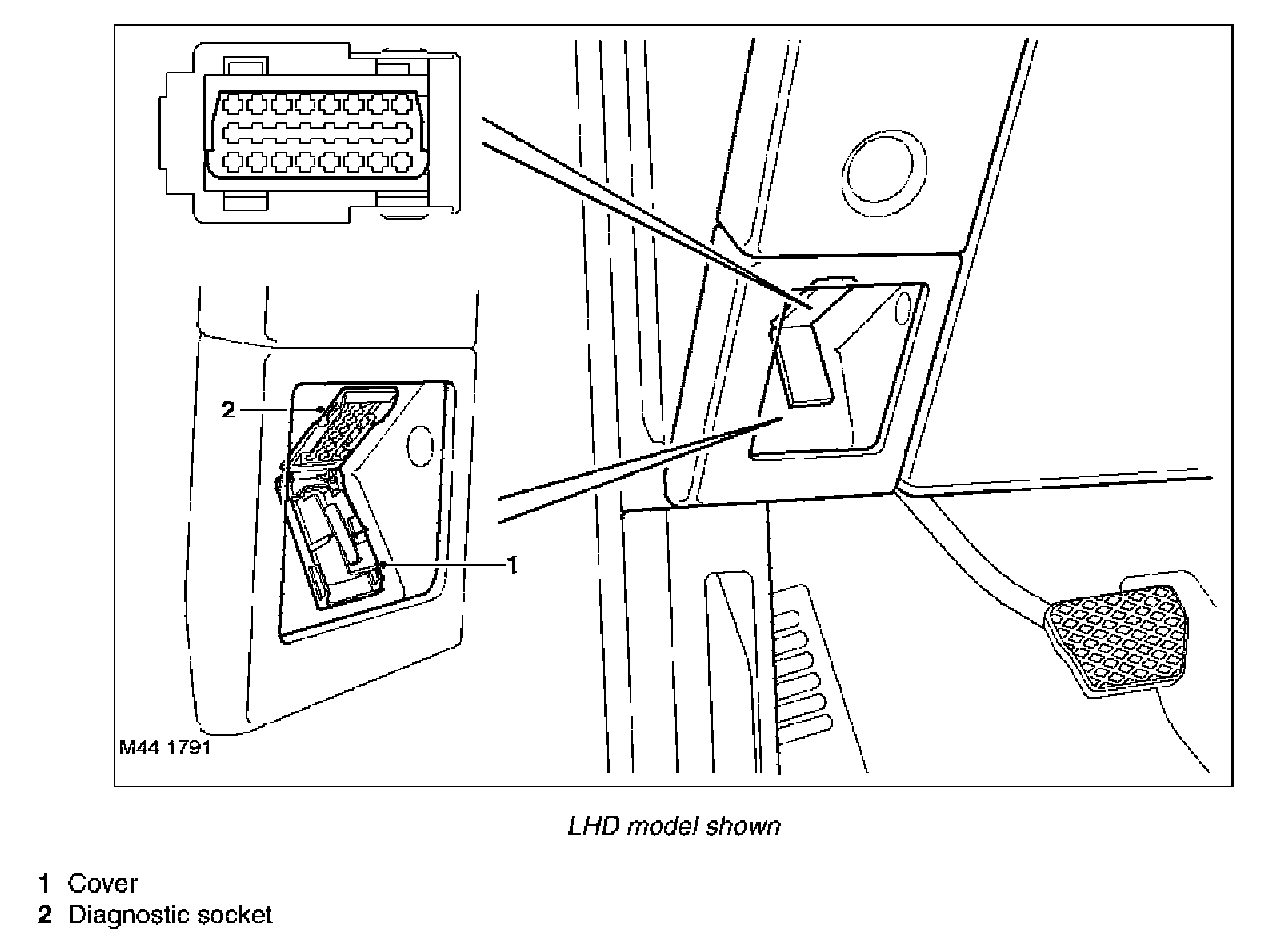 2

1

M44 1791

LHD model shown

1 Cover
2 Diagnostic socket