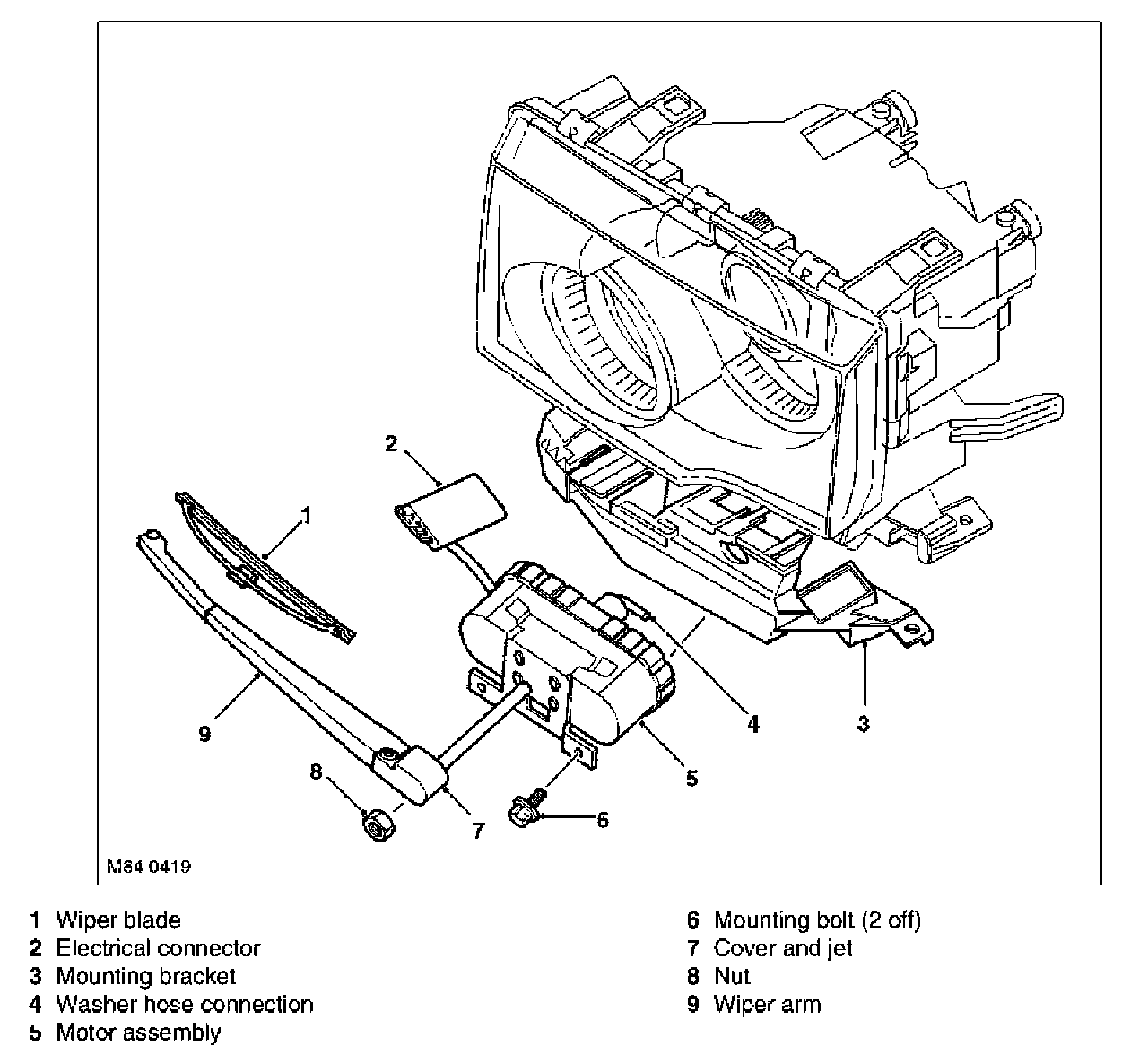 2

1

9

8

7

6

5

4

3

M84 0419

1 Wiper blade
2 Electrical connector
3 Mounting bracket
4 Washer hose connection
5 Motor assembly

6 Mounting bolt (2 off)
7 Cover and jet
8 Nut
9 Wiper arm