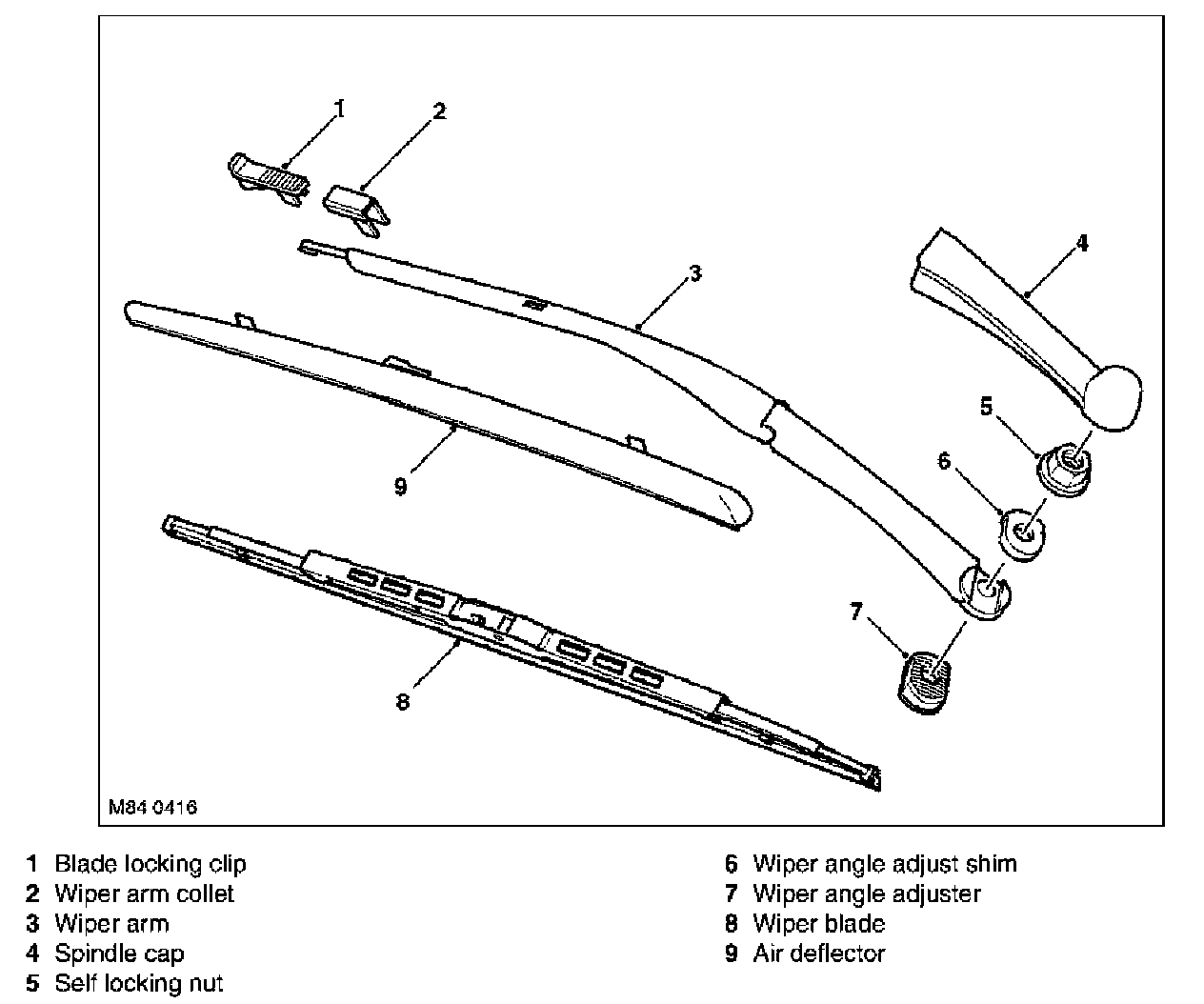 1
2
3
4
5
6
7
8
9
M84 0416

1 Blade locking clip
2 Wiper arm collet
3 Wiper arm
4 Spindle cap
5 Self locking nut

6 Wiper angle adjust shim
7 Wiper angle adjuster
8 Wiper blade
9 Air deflector