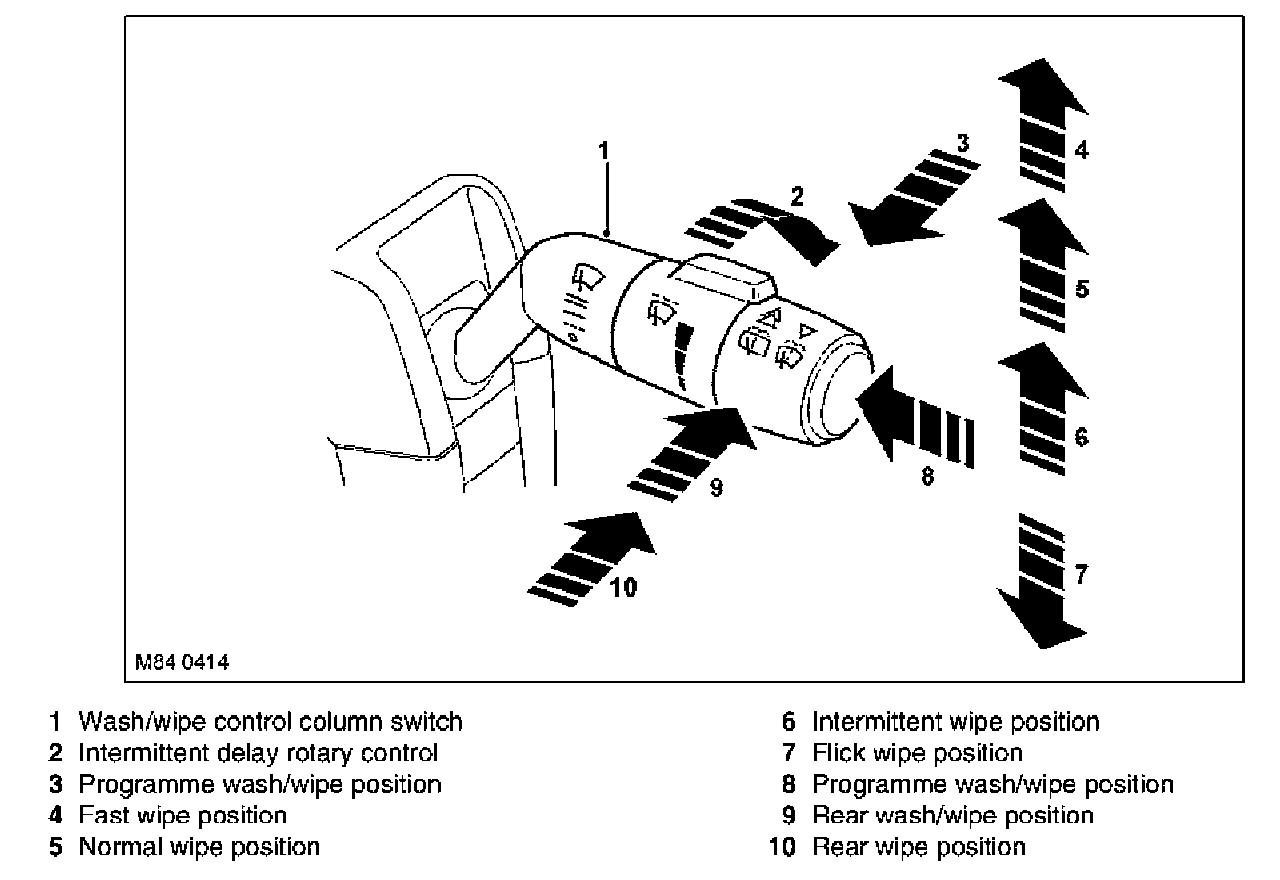 1
2
3
4
5
6
7
8
9
10
M84 0414

1 Wash/wipe control column switch
2 Intermittent delay rotary control
3 Programme wash/wipe position
4 Fast wipe position
5 Normal wipe position

6 Intermittent wipe position
7 Flick wipe position
8 Programme wash/wipe position
9 Rear wash/wipe position
10 Rear wipe position