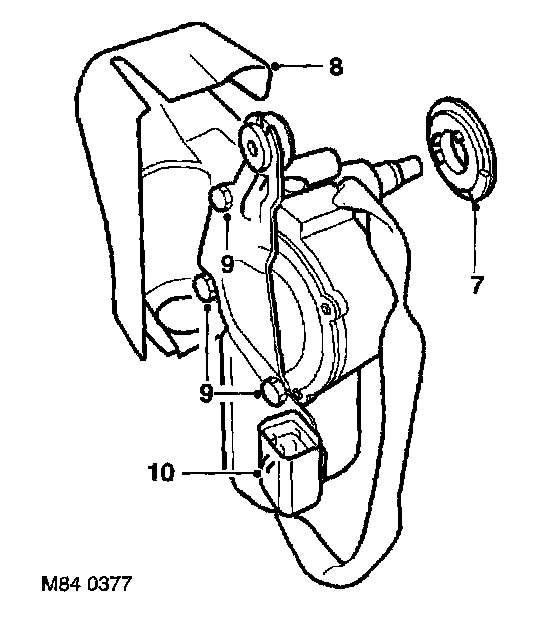 8

7

9

9

10

M84 0377