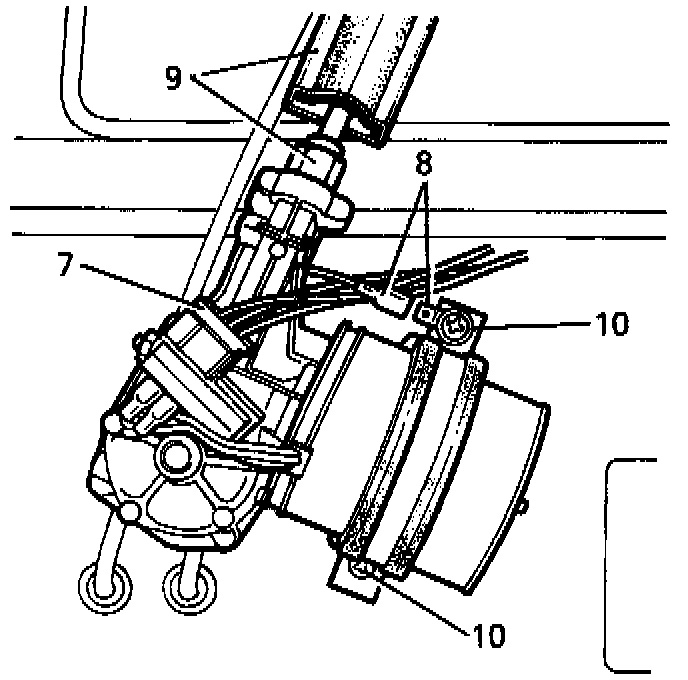 9
8
7
10
10