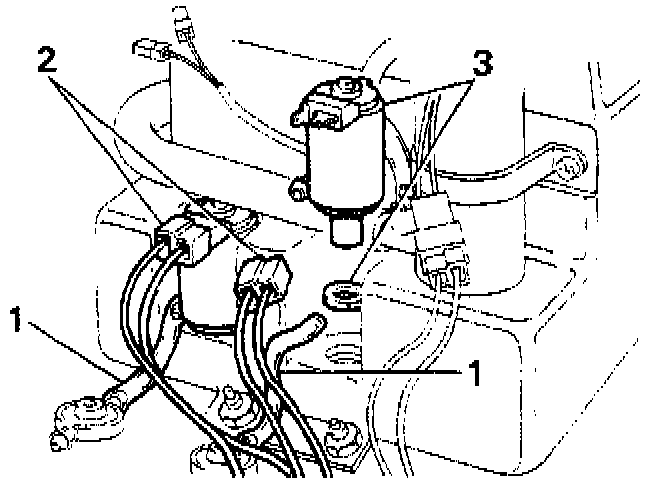 2
3
1
1