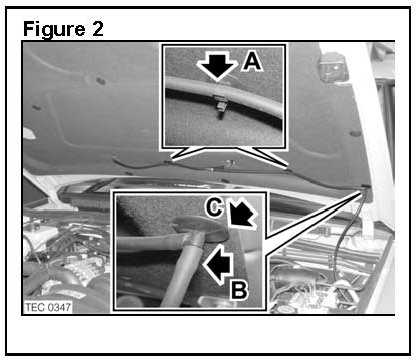 Figure 2

A

C

B

TEC 0347