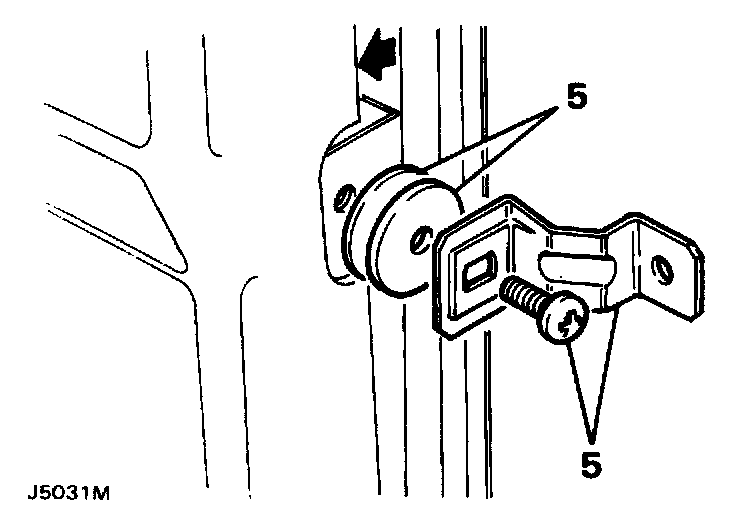 5

5

J5031M