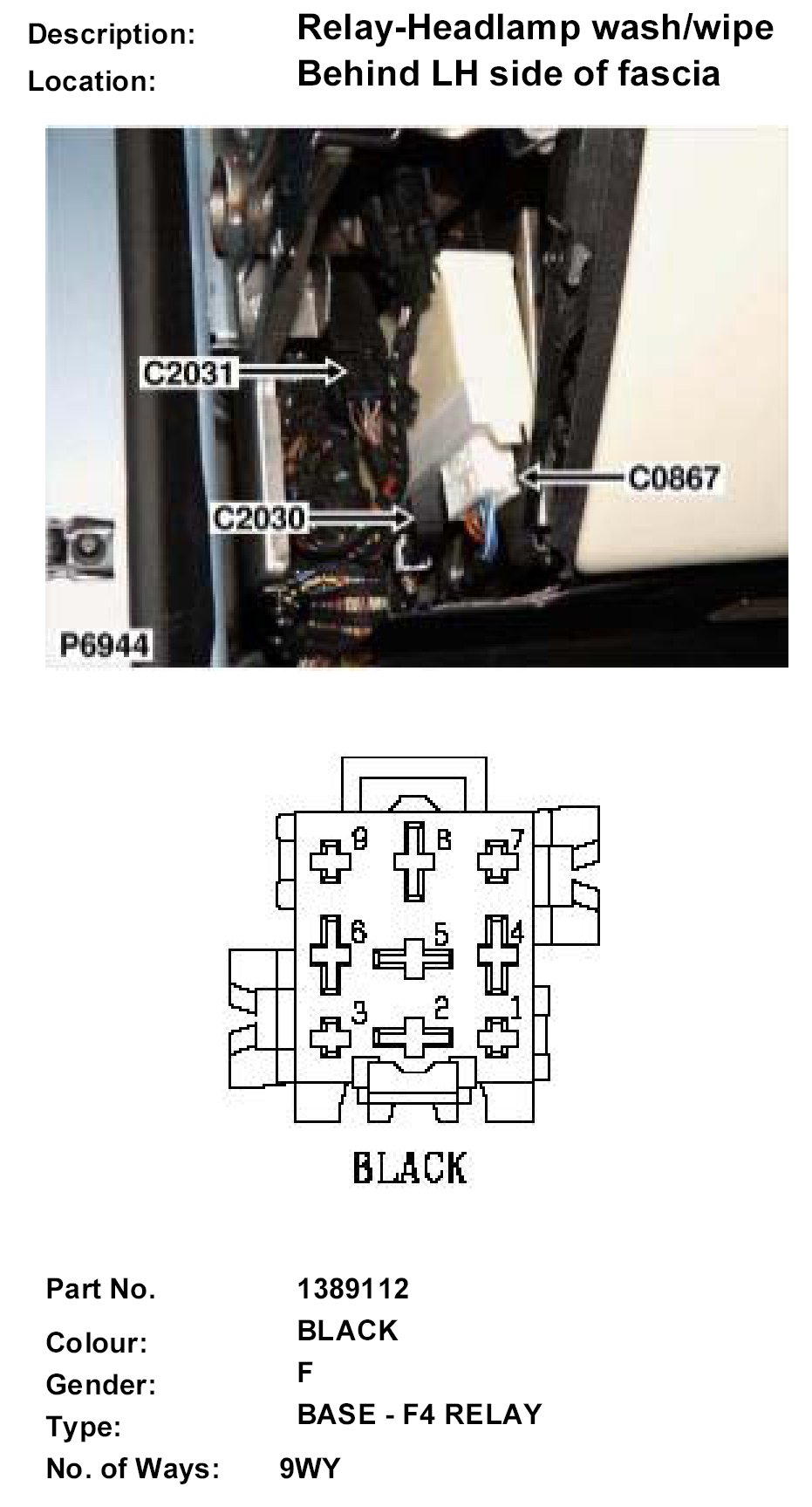 Description: Relay-Headlamp wash/wipe
Location: Behind LH side of fascia

C2031
C0867
C2030
P6944

9
8
7
6
5
4
3
2
1

BLACK

Part No. 1389112
Colour: BLACK
Gender: F
Type: BASE - F4 RELAY
No. of Ways: 9WY