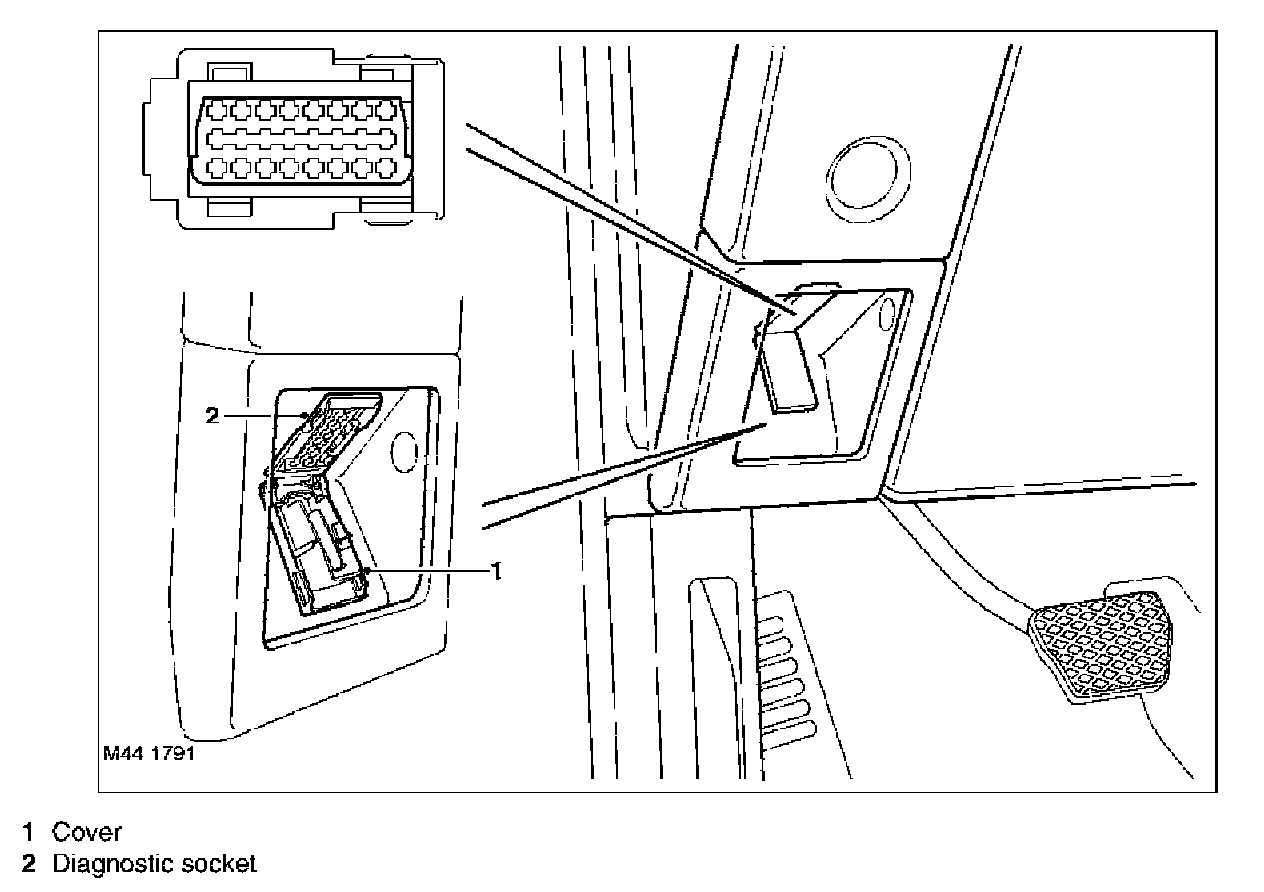 2

1

M44 1791

1 Cover
2 Diagnostic socket