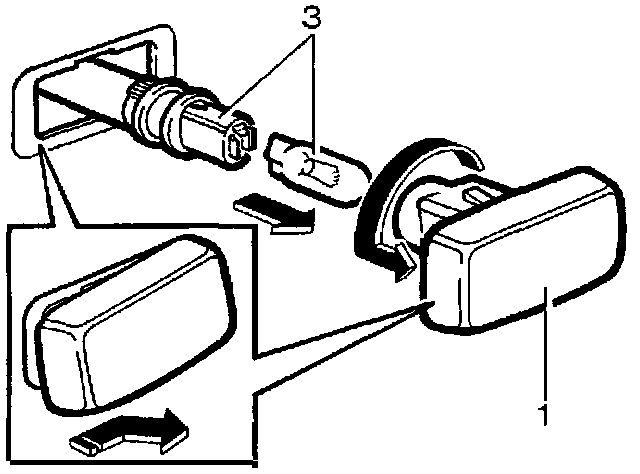 3

1