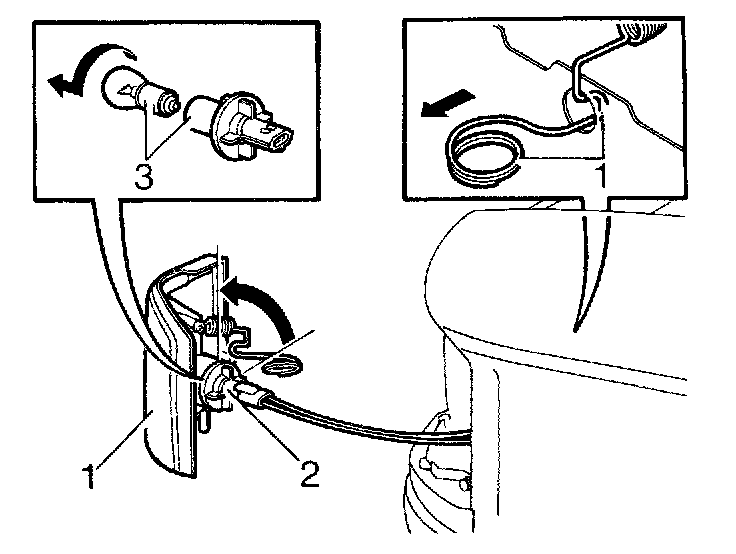 3

1

1

2