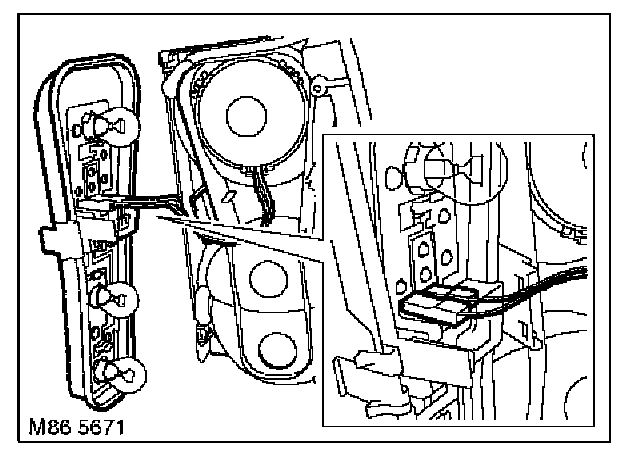 M86 5671