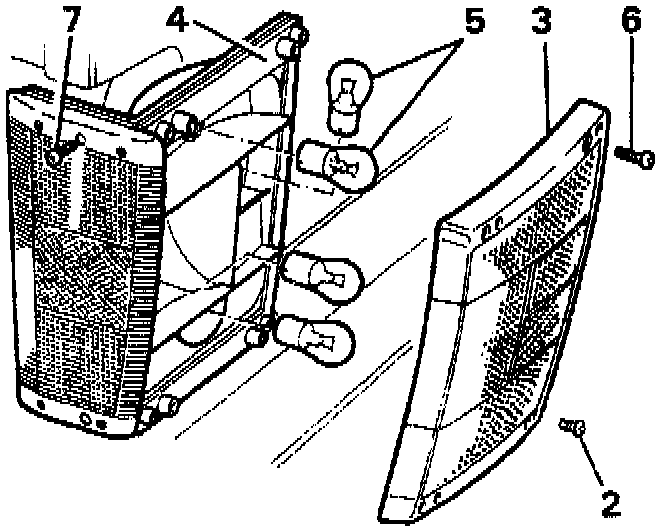 7
4
5
3
6
2