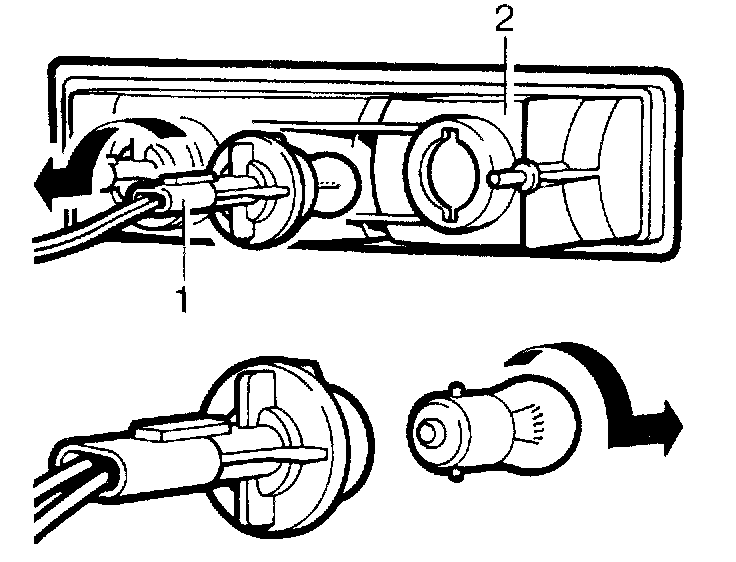 2
1