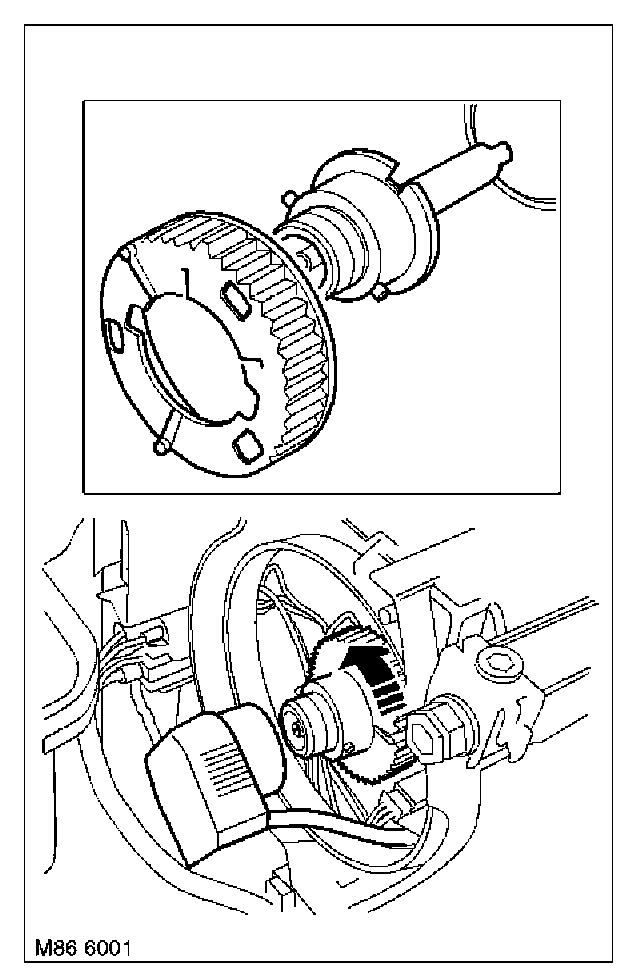 M86 6001