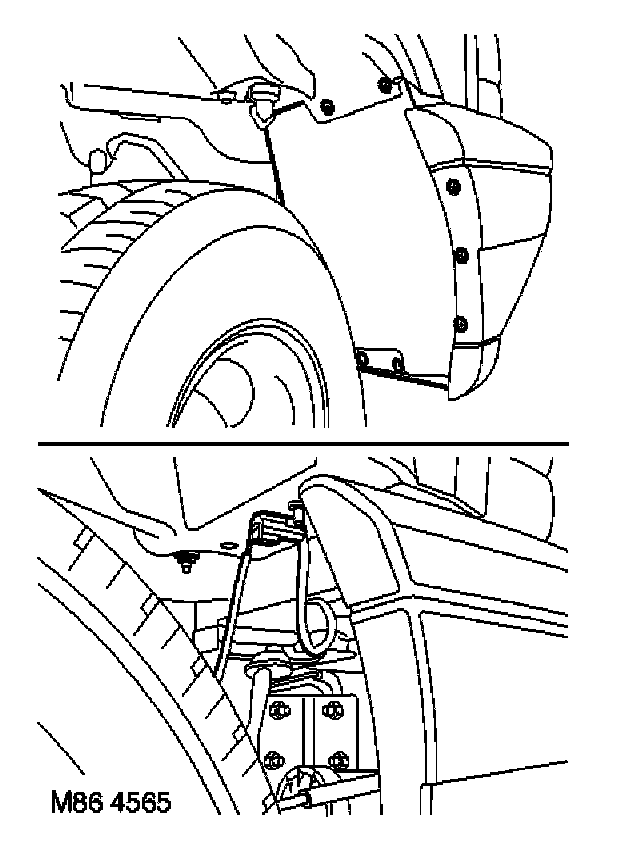 M86 4565