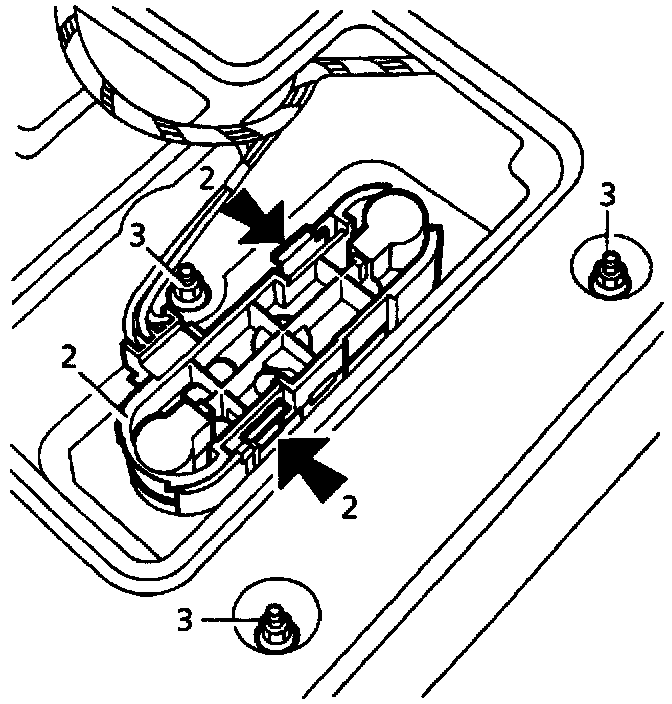 2
3
3
2
2
3