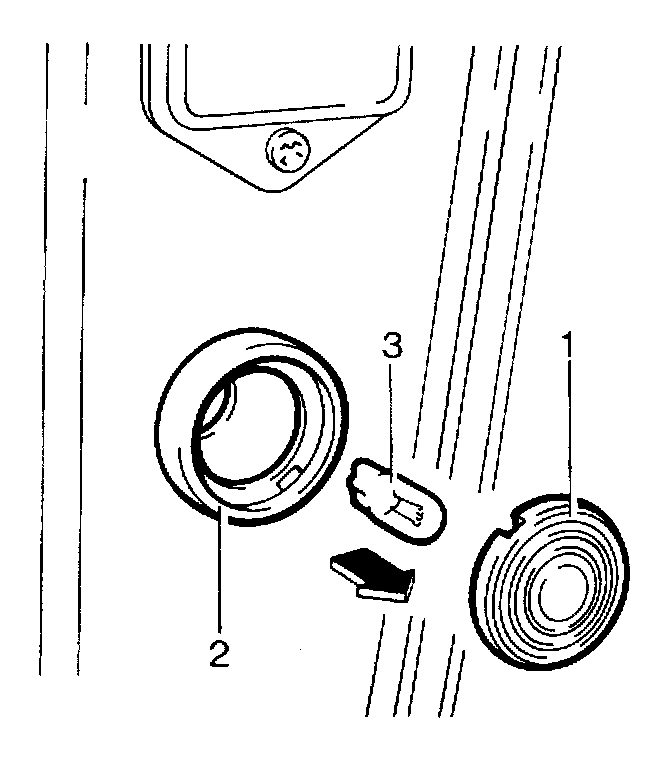 3
1
2