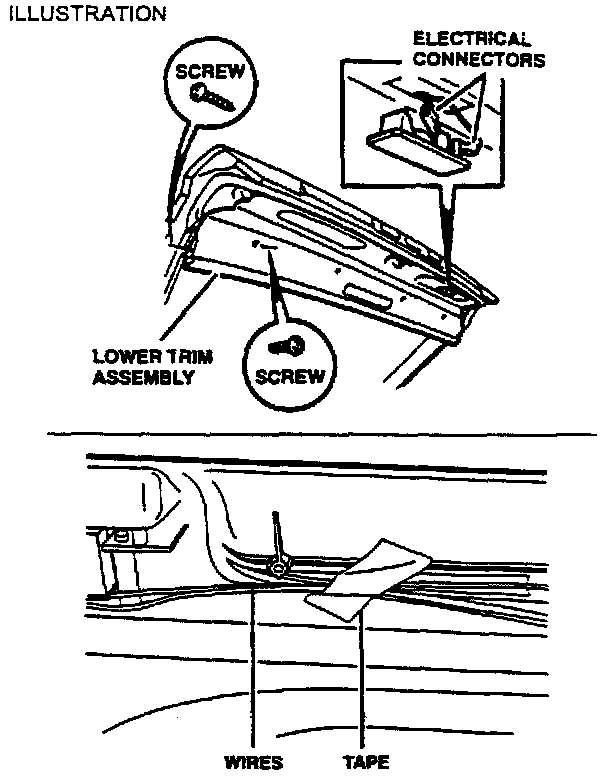 ILLUSTRATION

SCREW

ELECTRICAL CONNECTORS

LOWER TRIM ASSEMBLY

SCREW

WIRES

TAPE