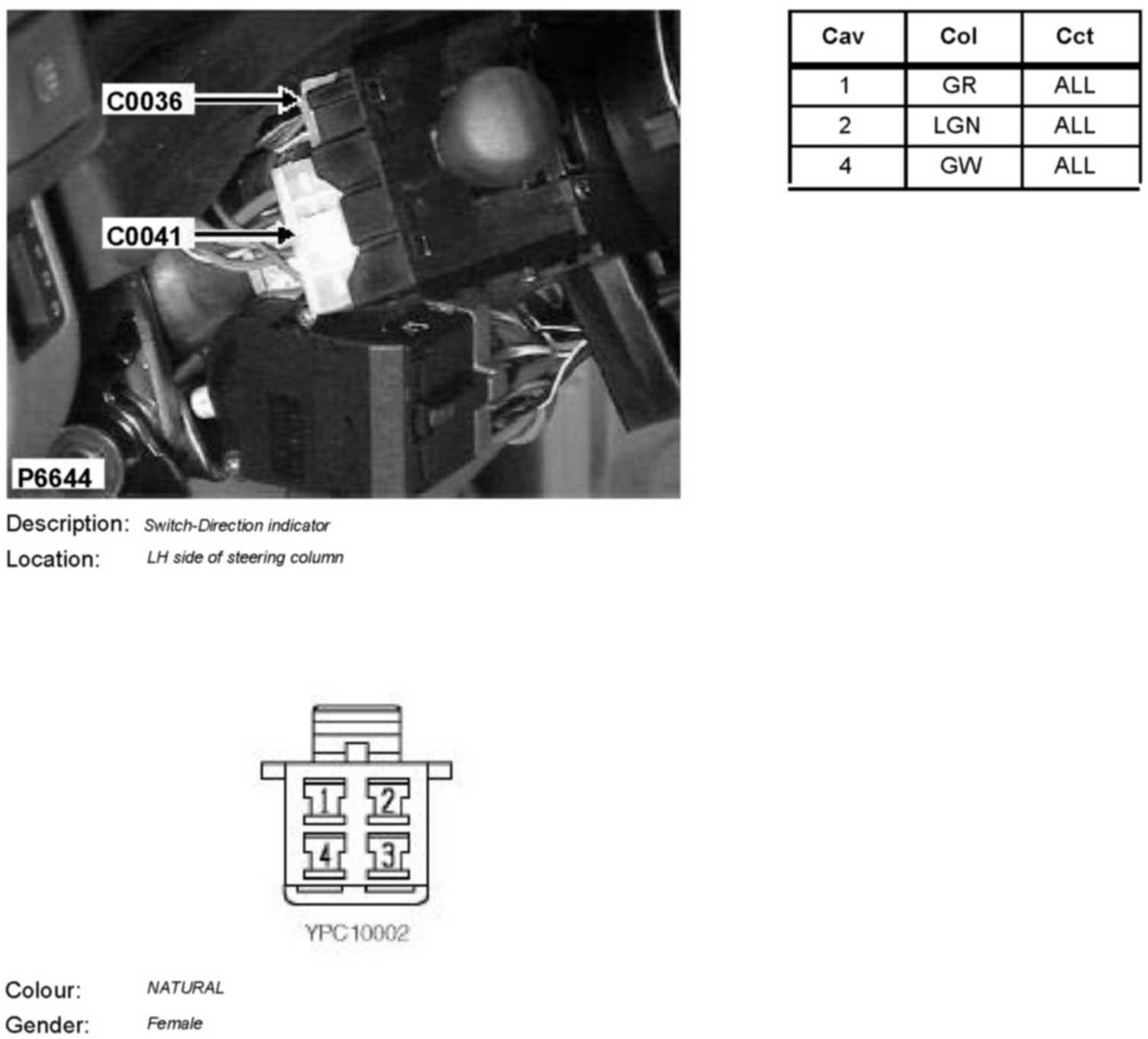 C0036

C0041

P6644

| Cav | Col | Cct |
|---|---|---|
| 1 | GR | ALL |
| 2 | LGN | ALL |
| 4 | GW | ALL |

Description: Switch-Direction indicator

Location: LH side of steering column

1 2
4 3

YPC10002

Colour: NATURAL

Gender: Female