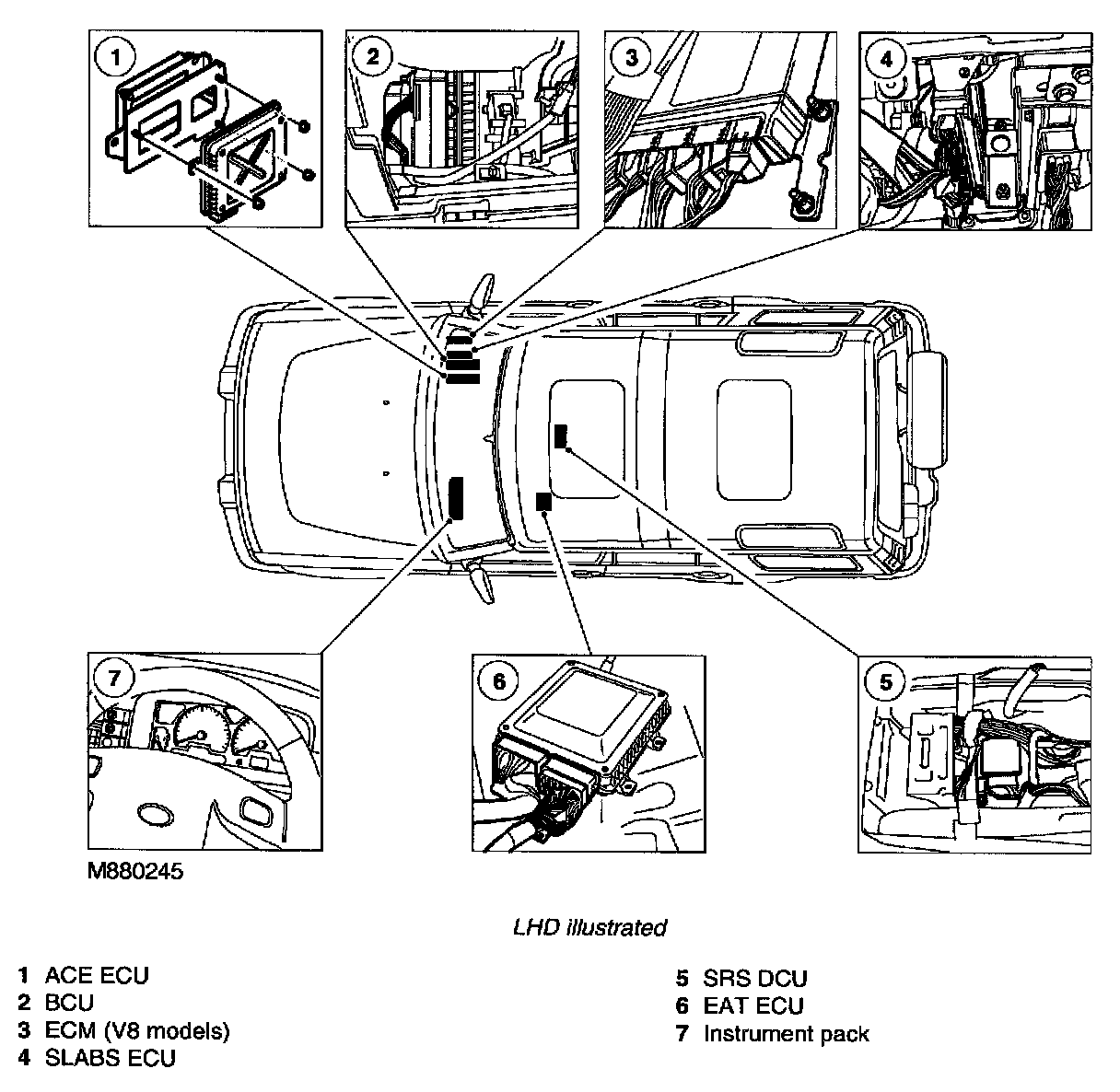 1

2

3

4

7

6

5

M880245

LHD illustrated

1 ACE ECU
2 BCU
3 ECM (V8 models)
4 SLABS ECU

5 SRS DCU
6 EAT ECU
7 Instrument pack