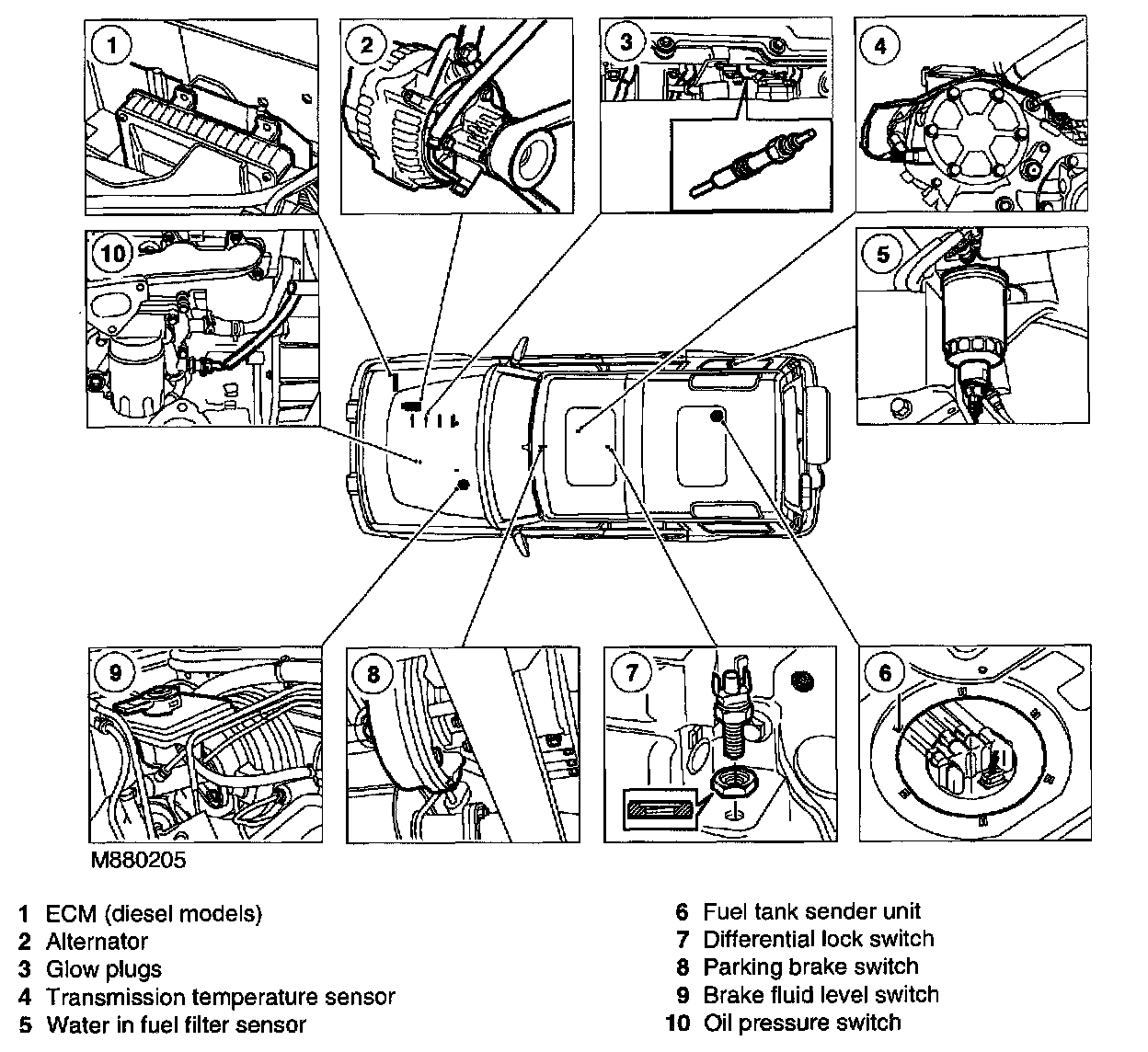 1
2
3
4
10
5
9
8
7
6

M880205

1 ECM (diesel models)
2 Alternator
3 Glow plugs
4 Transmission temperature sensor
5 Water in fuel filter sensor

6 Fuel tank sender unit
7 Differential lock switch
8 Parking brake switch
9 Brake fluid level switch
10 Oil pressure switch