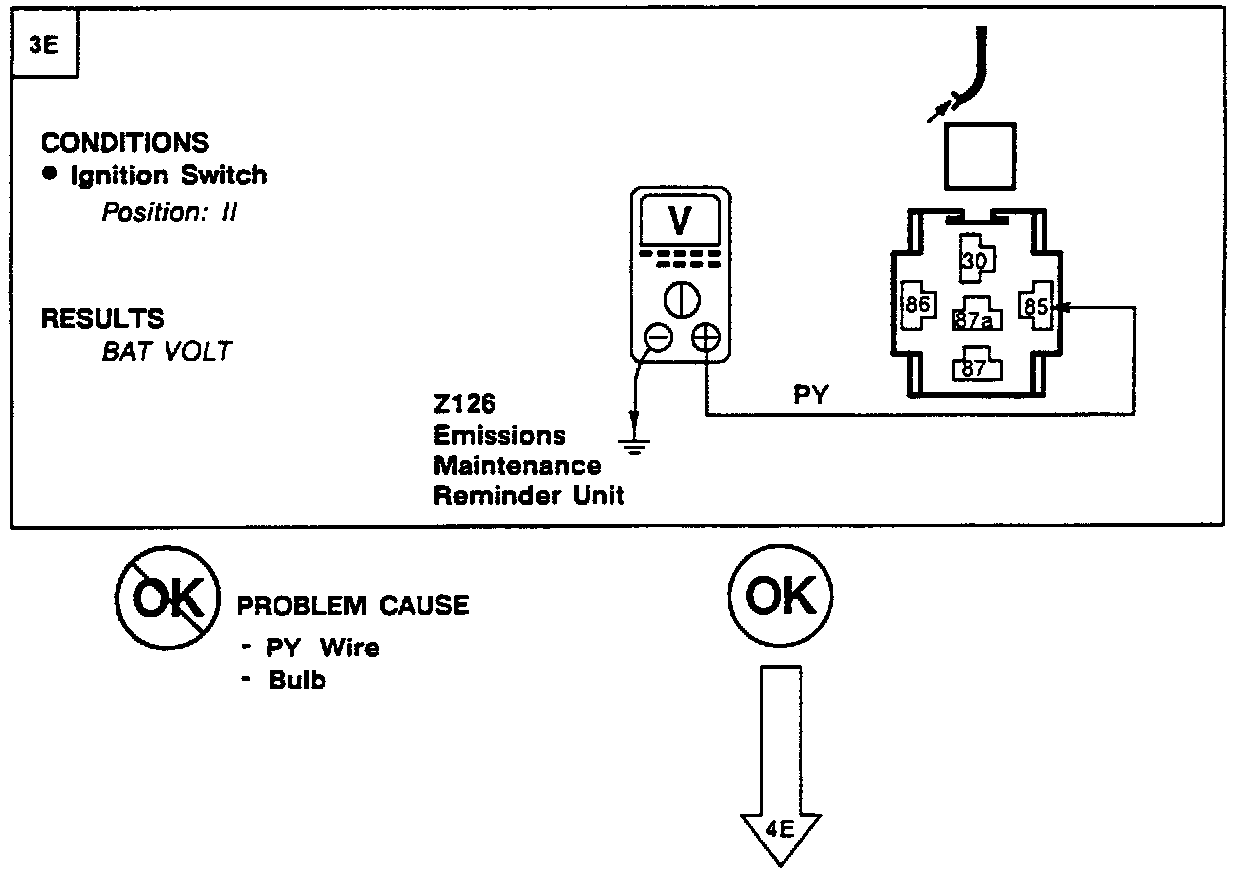 3E

CONDITIONS
● Ignition Switch
Position: II

RESULTS
BAT VOLT

V

30
86
87a
85
87

PY

Z126
Emissions
Maintenance
Reminder Unit

OK
PROBLEM CAUSE
- PY Wire
- Bulb

OK

4E