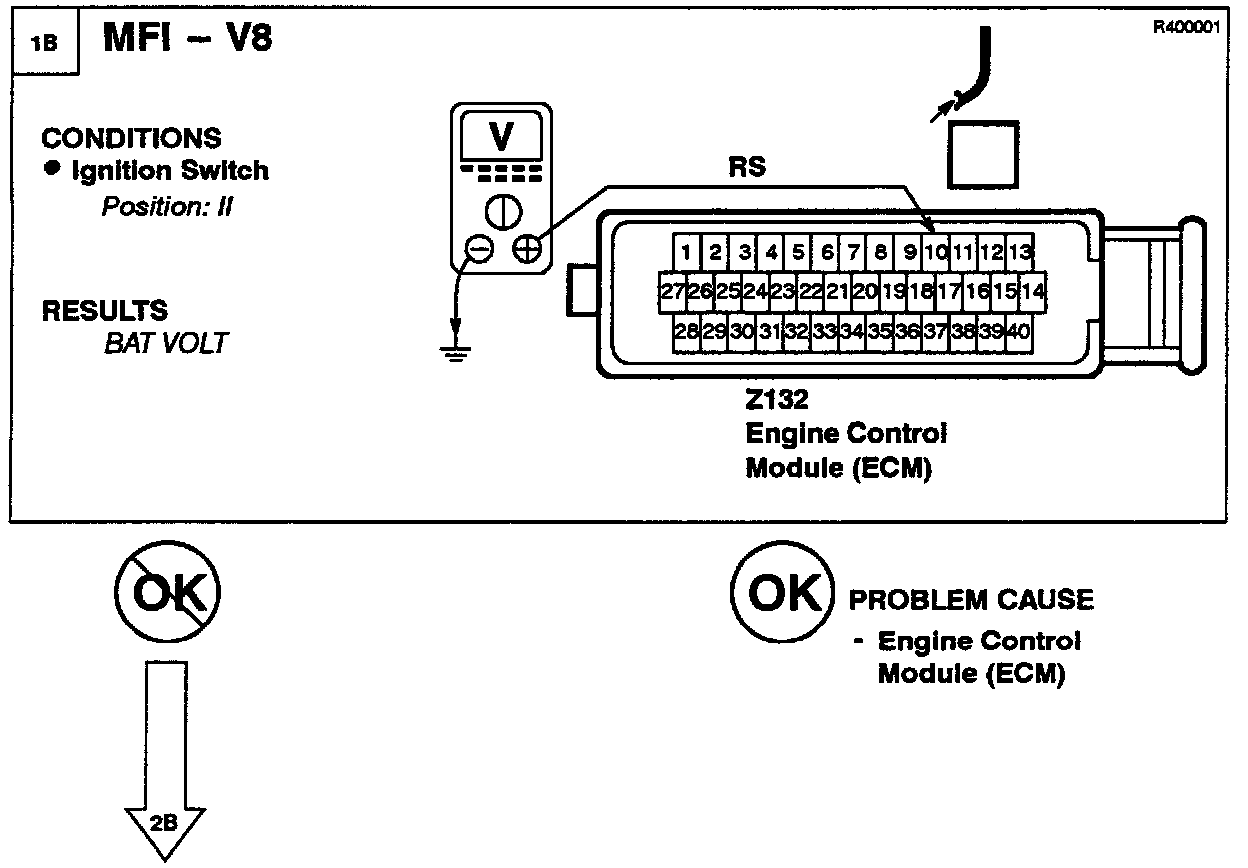 1B MFI – V8

R400001

CONDITIONS
• Ignition Switch
Position: II

RESULTS
BAT VOLT

V

RS

1 2 3 4 5 6 7 8 9 10 11 12 13
27 26 25 24 23 22 21 20 19 18 17 16 15 14
28 29 30 31 32 33 34 35 36 37 38 39 40

Z132
Engine Control Module (ECM)

OK

2B

OK PROBLEM CAUSE
- Engine Control Module (ECM)