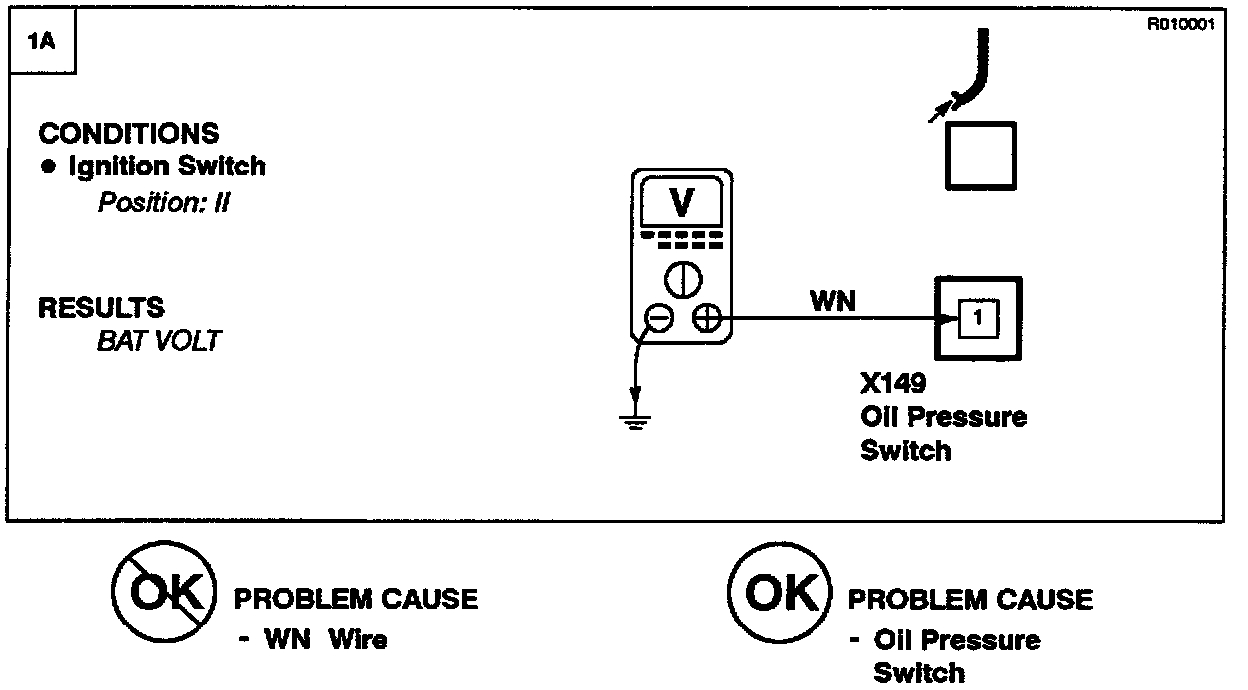 1A

R010001

CONDITIONS
● Ignition Switch
Position: II

RESULTS
BAT VOLT

V

WN

1

X149
Oil Pressure Switch

OK PROBLEM CAUSE
- WN Wire

OK PROBLEM CAUSE
- Oil Pressure Switch