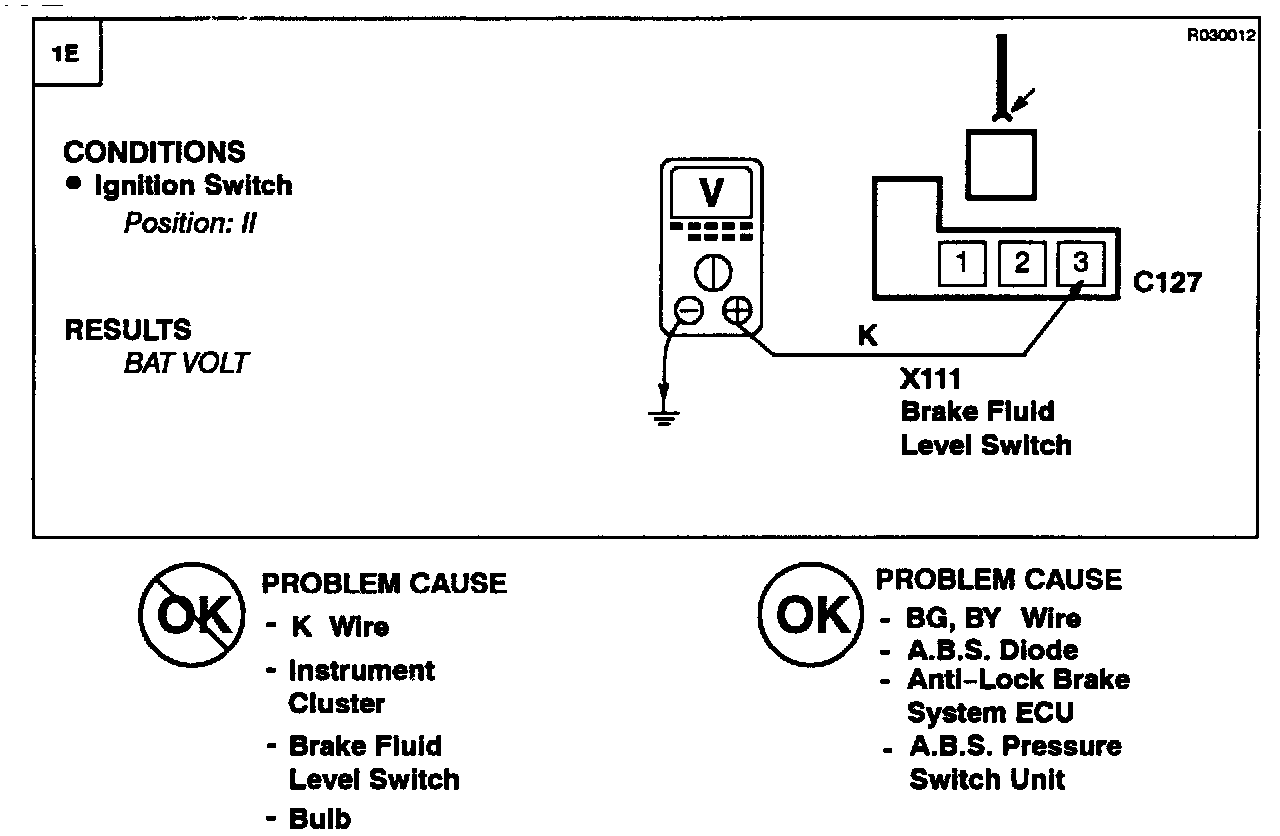 1E

R030012

CONDITIONS
● Ignition Switch
Position: II

RESULTS
BAT VOLT

V

1 2 3 C127

K

X111
Brake Fluid
Level Switch

OK

PROBLEM CAUSE
- K Wire
- Instrument Cluster
- Brake Fluid Level Switch
- Bulb

OK

PROBLEM CAUSE
- BG, BY Wire
- A.B.S. Diode
- Anti-Lock Brake System ECU
- A.B.S. Pressure Switch Unit