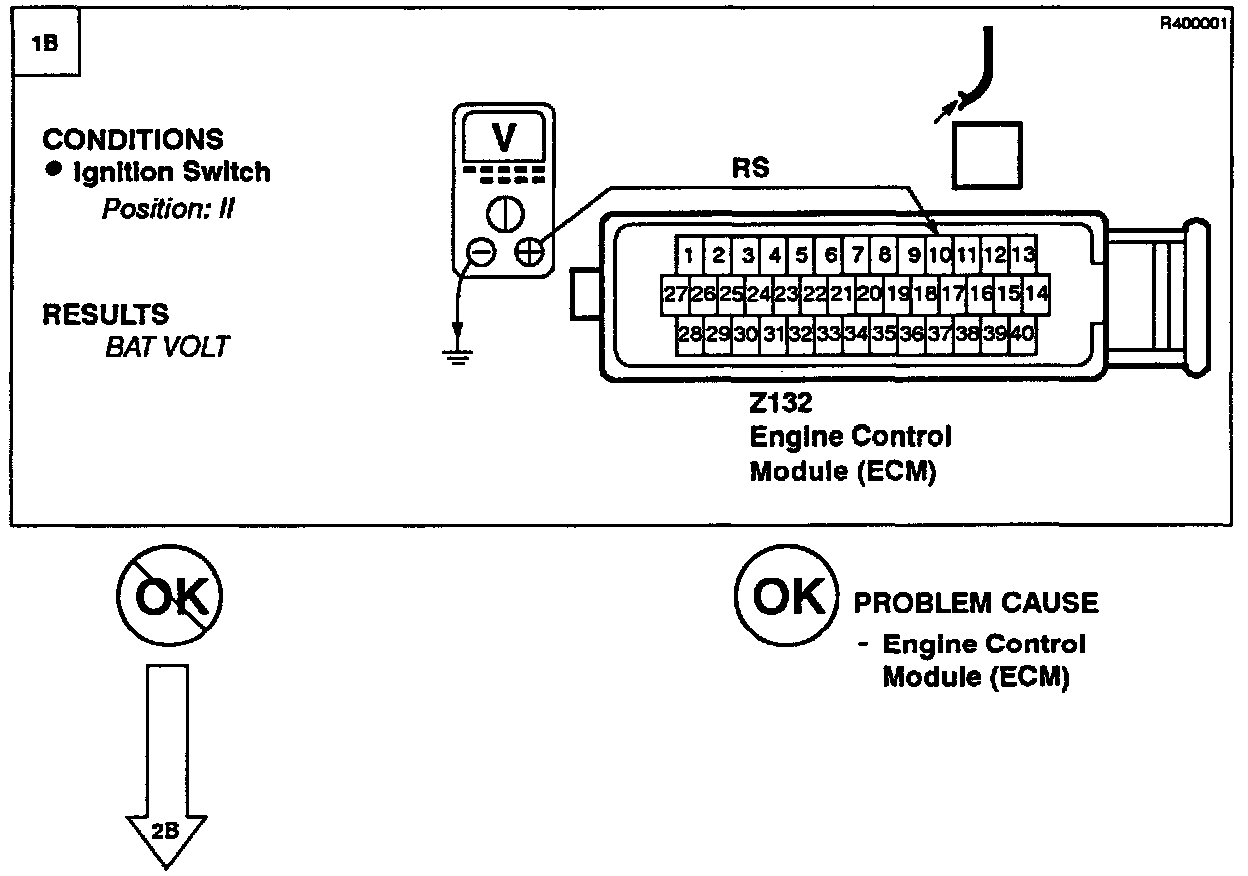 1B

R400001

CONDITIONS
• Ignition Switch
Position: II

RESULTS
BAT VOLT

V

RS

1 2 3 4 5 6 7 8 9 10 11 12 13
27 26 25 24 23 22 21 20 19 18 17 16 15 14
28 29 30 31 32 33 34 35 36 37 38 39 40

Z132
Engine Control
Module (ECM)

OK

2B

OK PROBLEM CAUSE
- Engine Control
Module (ECM)