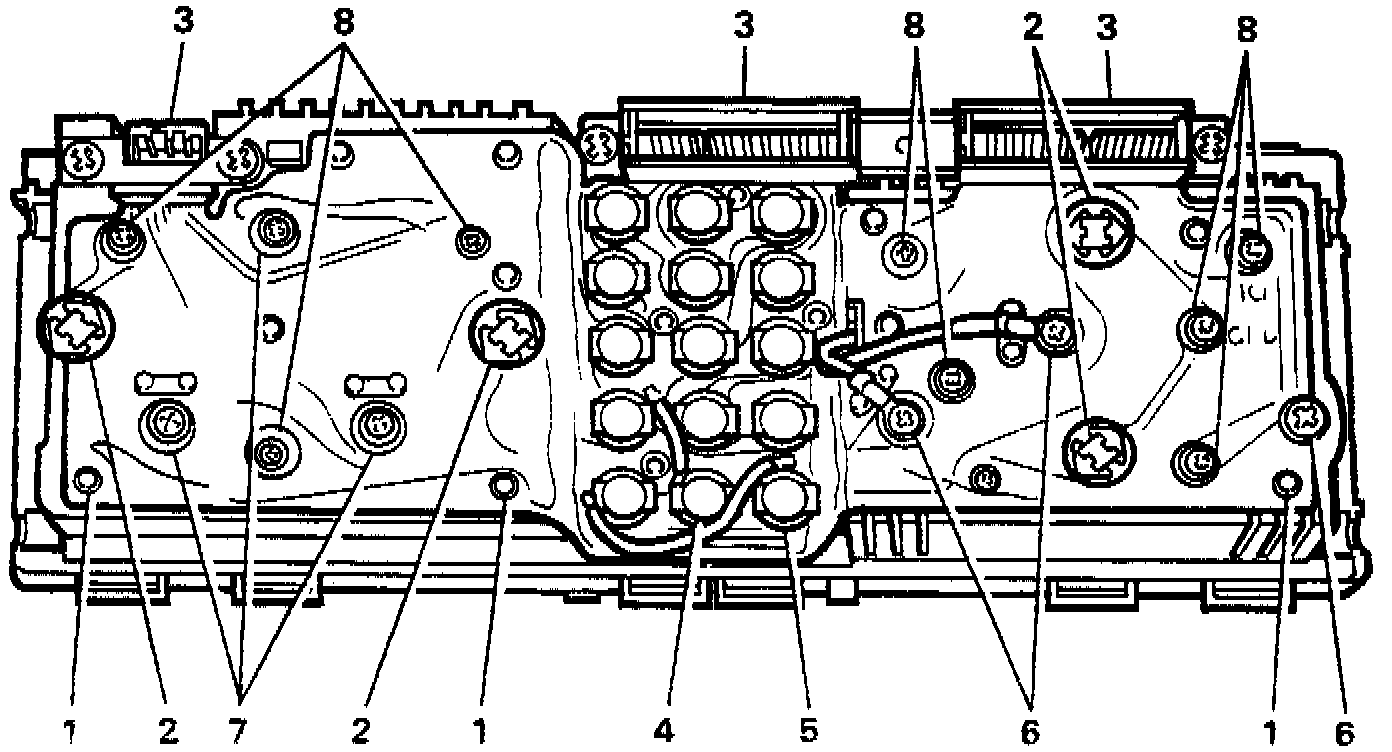 3 8 3 8 2 3 8

1 2 7 2 1 4 5 6 1 6