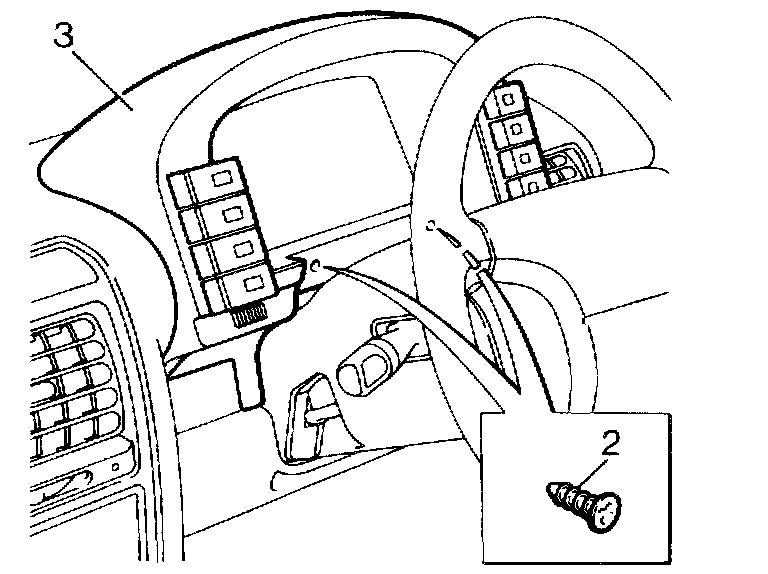 3

2