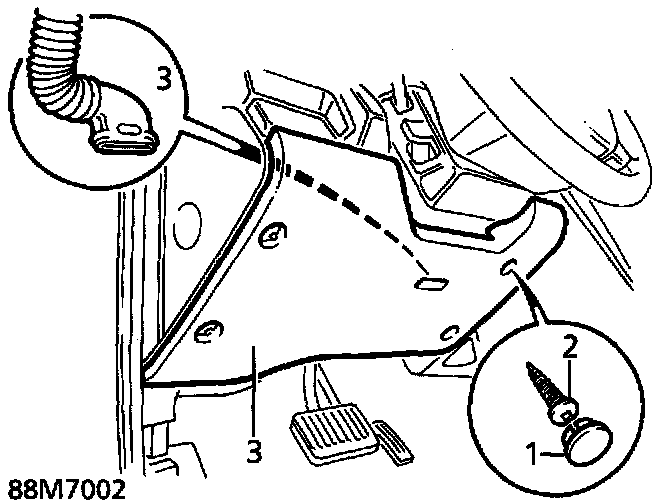 3
2
1
3
88M7002