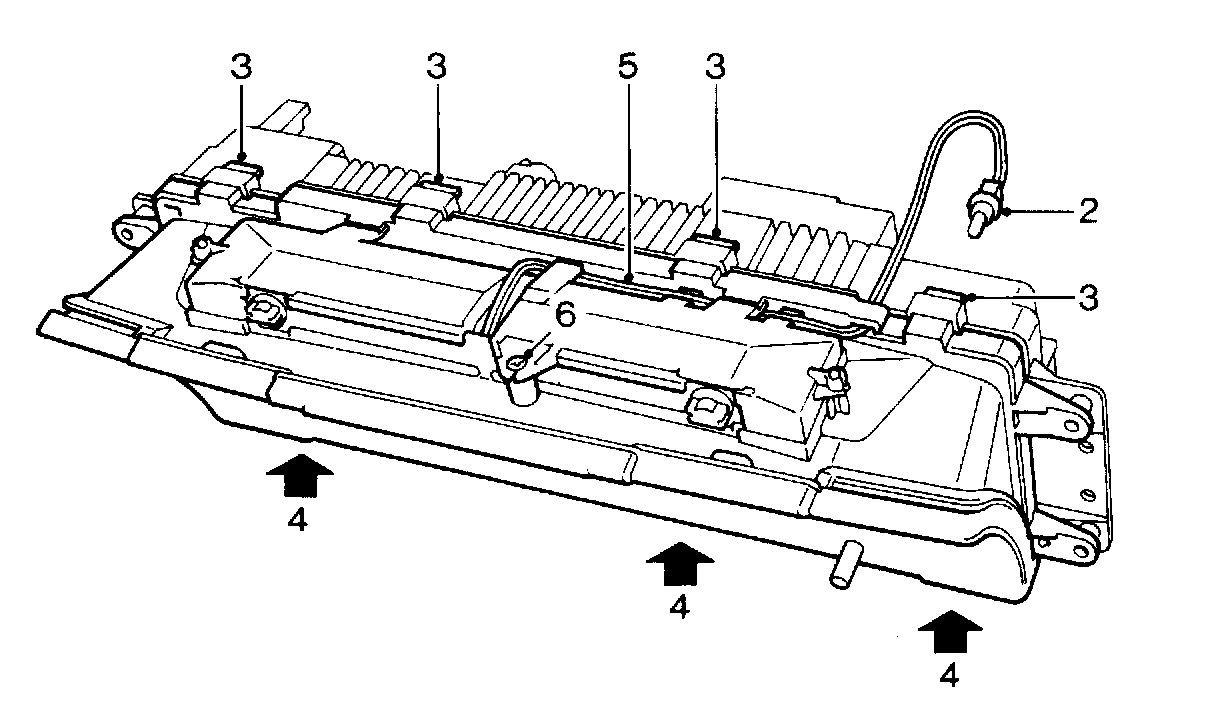 3
3
5
3
2
3
6
4
4
4