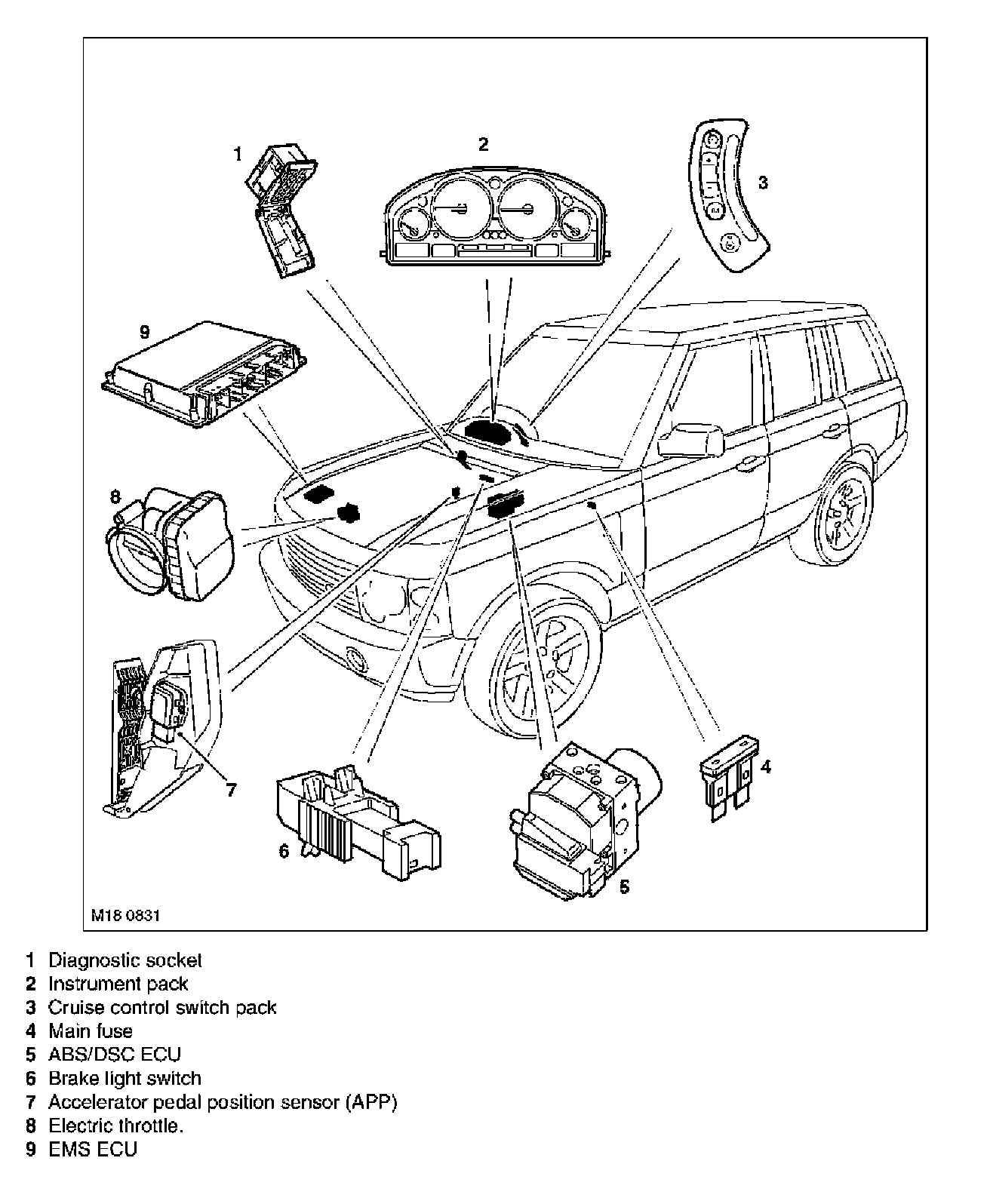 1
2
3
9
8
7
6
5
4
M18 0831

1 Diagnostic socket
2 Instrument pack
3 Cruise control switch pack
4 Main fuse
5 ABS/DSC ECU
6 Brake light switch
7 Accelerator pedal position sensor (APP)
8 Electric throttle.
9 EMS ECU