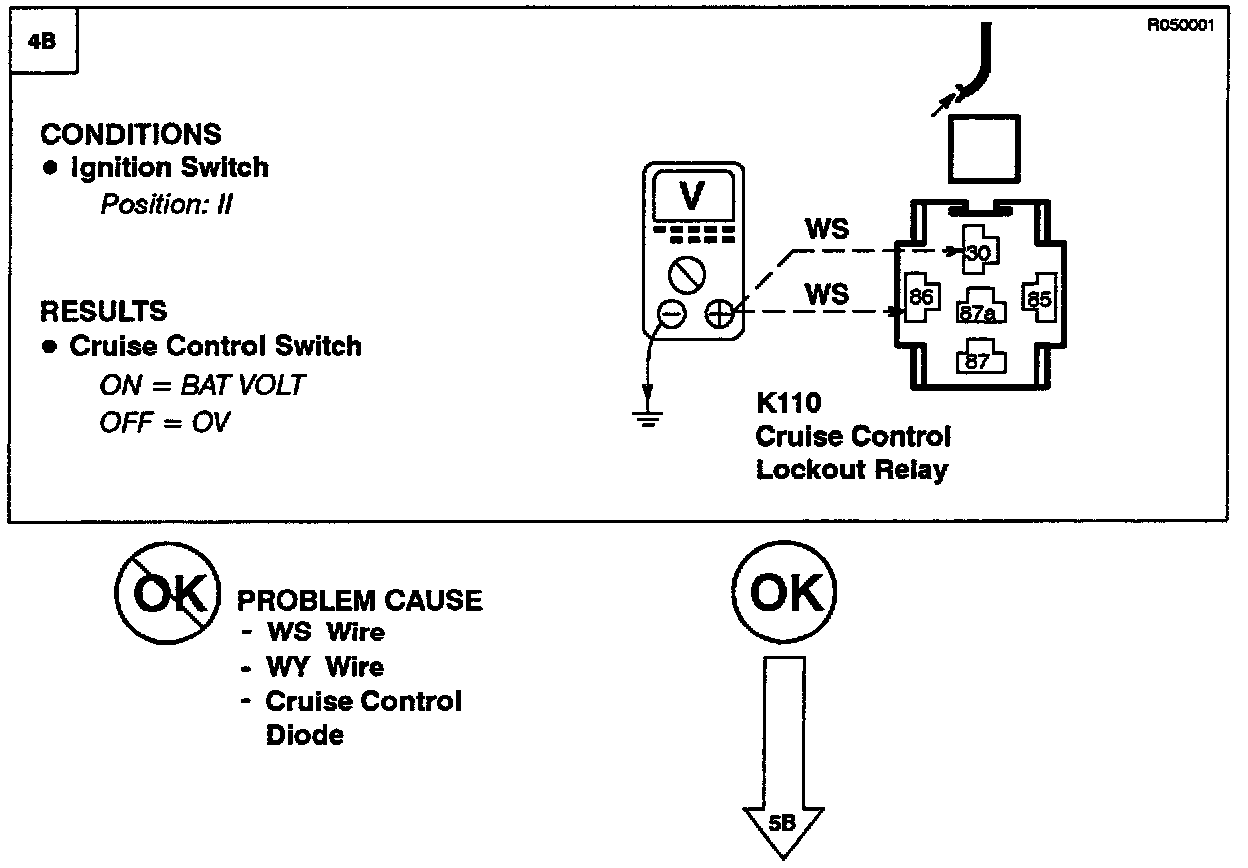 4B

R050001

CONDITIONS
● Ignition Switch
Position: II

RESULTS
● Cruise Control Switch
ON = BAT VOLT
OFF = OV

V

WS

WS

30

86

87a

85

87

K110
Cruise Control
Lockout Relay

OK

PROBLEM CAUSE
- WS Wire
- WY Wire
- Cruise Control Diode

OK

5B