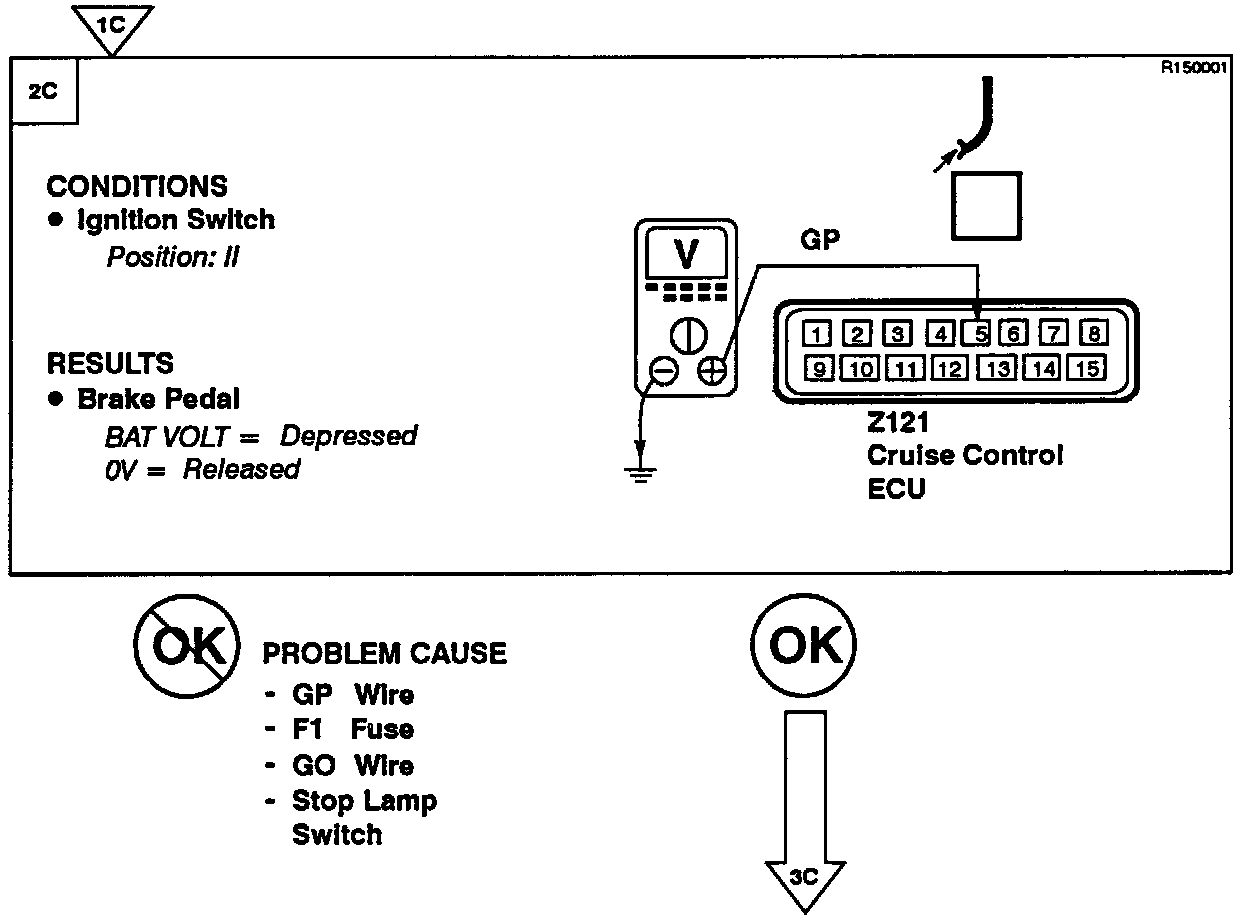 1C

2C

R150001

CONDITIONS
● Ignition Switch
Position: II

RESULTS
● Brake Pedal
BAT VOLT = Depressed
0V = Released

V

GP

1 2 3 4 5 6 7 8
9 10 11 12 13 14 15

Z121
Cruise Control
ECU

OK

PROBLEM CAUSE
- GP Wire
- F1 Fuse
- GO Wire
- Stop Lamp Switch

OK

3C