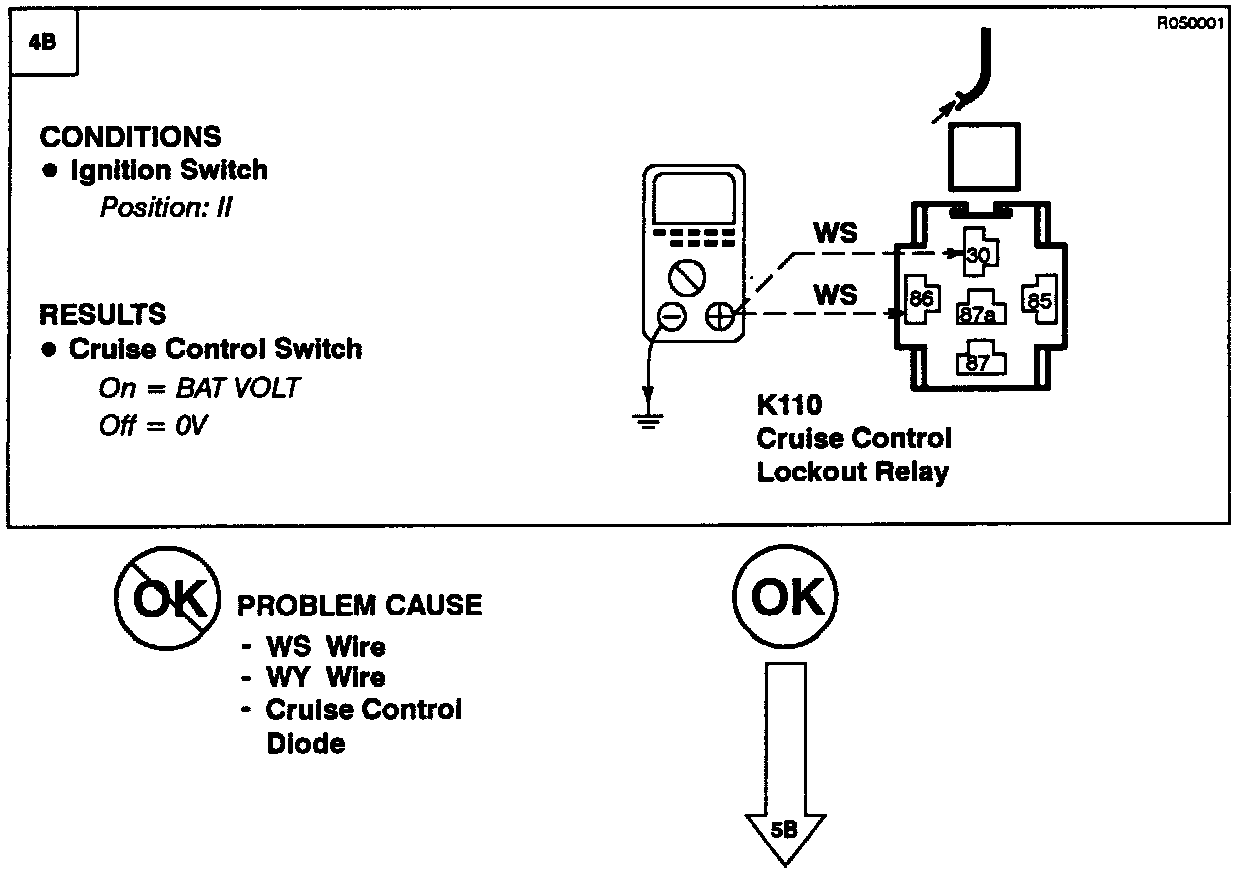 4B

R050001

CONDITIONS
● Ignition Switch
Position: II

RESULTS
● Cruise Control Switch
On = BAT VOLT
Off = 0V

WS
WS
30
86
87a
85
87

K110
Cruise Control
Lockout Relay

OK
PROBLEM CAUSE
- WS Wire
- WY Wire
- Cruise Control Diode

OK

5B