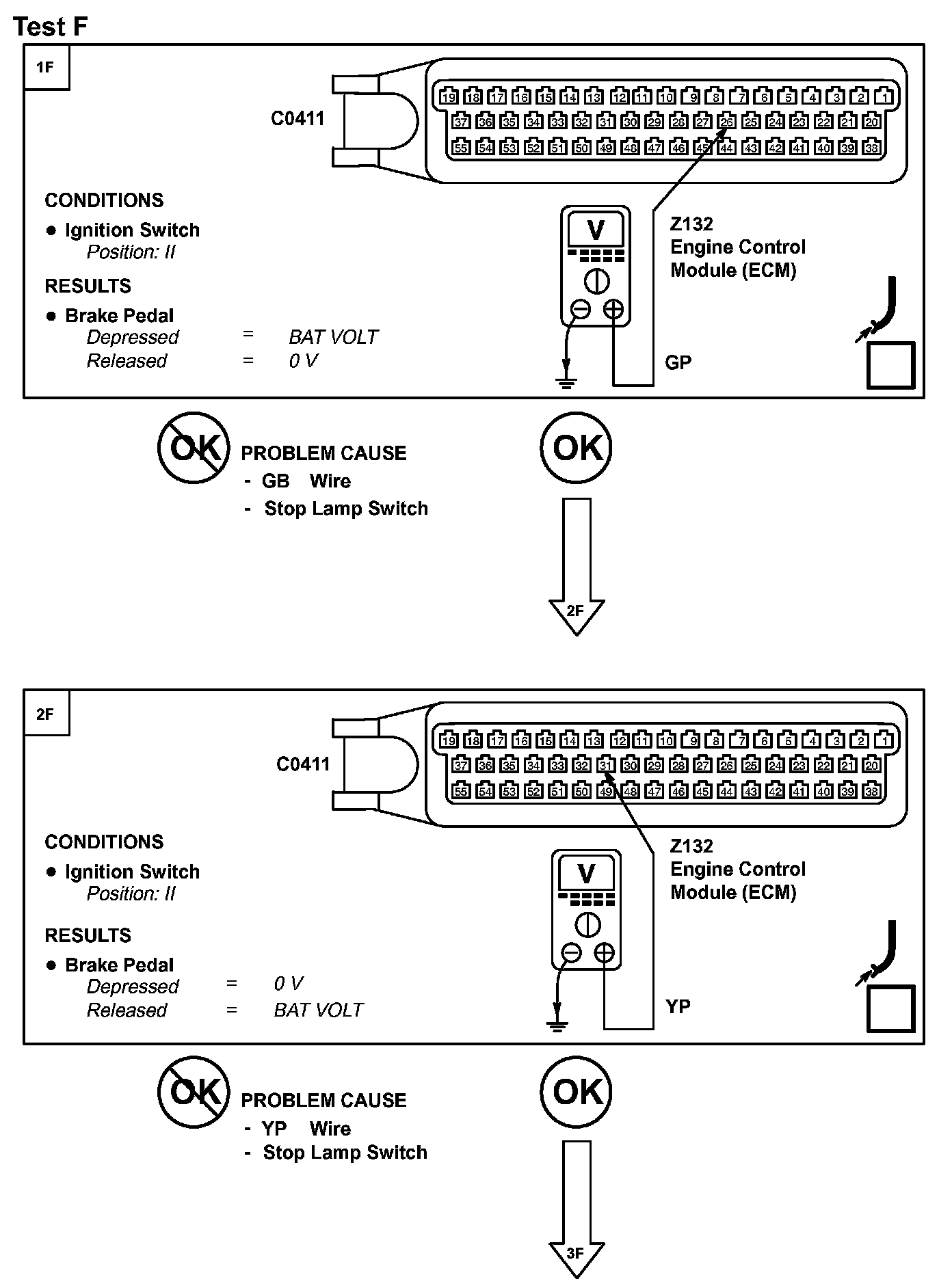 Test F

1F

C0411

19 18 17 16 15 14 13 12 11 10 9 8 7 6 5 4 3 2 1
37 36 35 34 33 32 31 30 29 28 27 26 25 24 23 22 21 20
55 54 53 52 51 50 49 48 47 46 45 44 43 42 41 40 39 38

CONDITIONS
● Ignition Switch
Position: II

RESULTS
● Brake Pedal
Depressed = BAT VOLT
Released = 0 V

V

Z132
Engine Control
Module (ECM)

GP

OK
PROBLEM CAUSE
- GB Wire
- Stop Lamp Switch

OK

2F

2F

C0411

19 18 17 16 15 14 13 12 11 10 9 8 7 6 5 4 3 2 1
37 36 35 34 33 32 31 30 29 28 27 26 25 24 23 22 21 20
55 54 53 52 51 50 49 48 47 46 45 44 43 42 41 40 39 38

CONDITIONS
● Ignition Switch
Position: II

RESULTS
● Brake Pedal
Depressed = 0 V
Released = BAT VOLT

V

Z132
Engine Control
Module (ECM)

YP

OK
PROBLEM CAUSE
- YP Wire
- Stop Lamp Switch

OK

3F