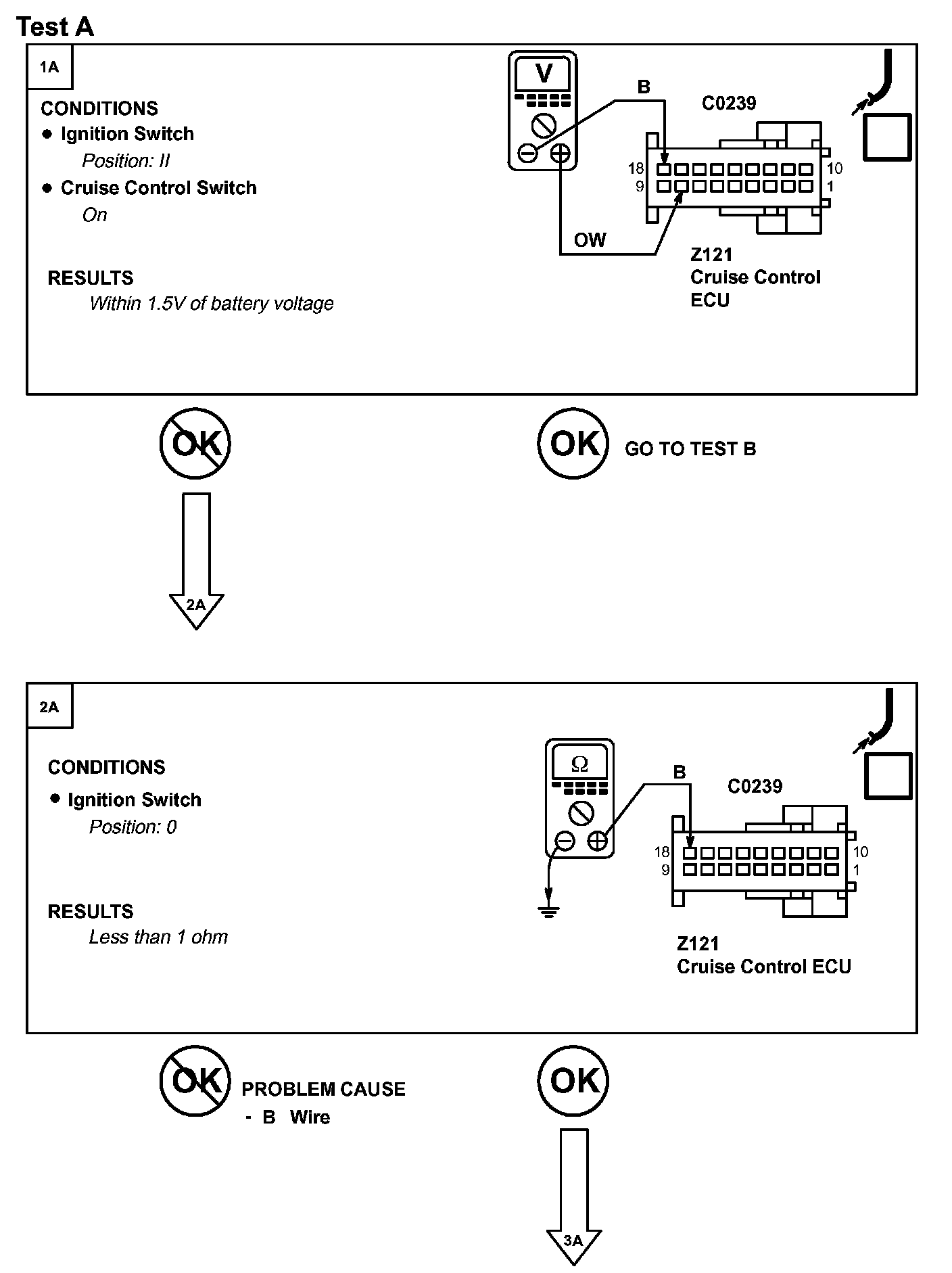 Test A

1A

CONDITIONS
● Ignition Switch
Position: II
● Cruise Control Switch
On

RESULTS
Within 1.5V of battery voltage

V
B
C0239
18
9
10
1
OW
Z121
Cruise Control
ECU

OK

OK GO TO TEST B

2A

2A

CONDITIONS
● Ignition Switch
Position: 0

RESULTS
Less than 1 ohm

Ω
B
C0239
18
9
10
1
Z121
Cruise Control ECU

OK PROBLEM CAUSE
- B Wire

OK

3A