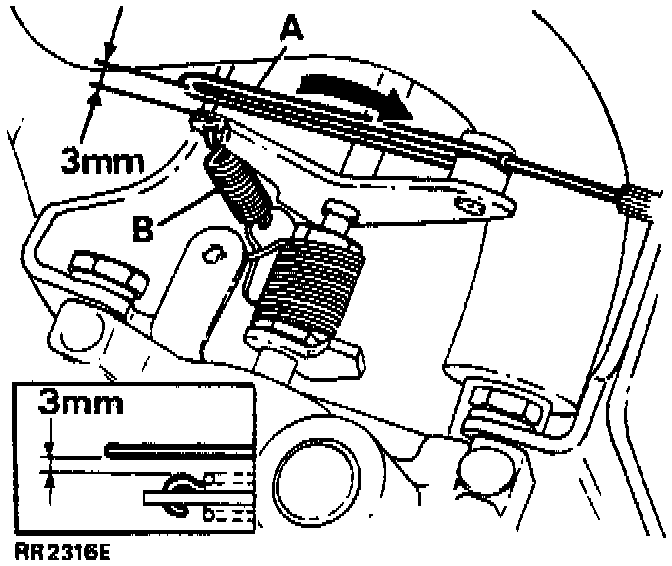 A
3mm
B
3mm
RR2316E