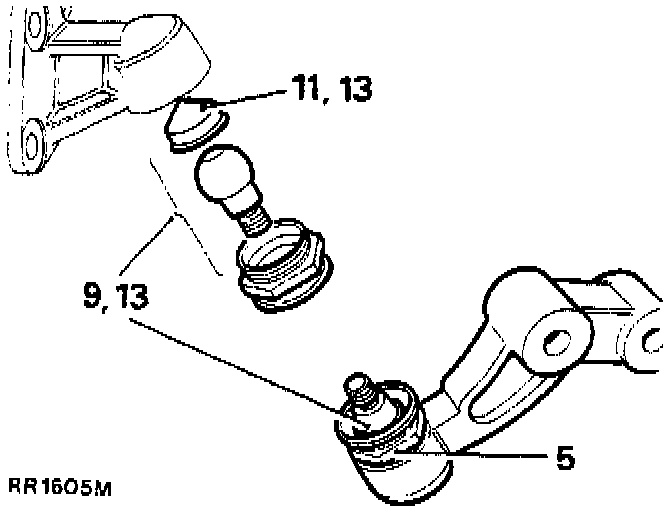 11, 13

9, 13

5

RR1605M