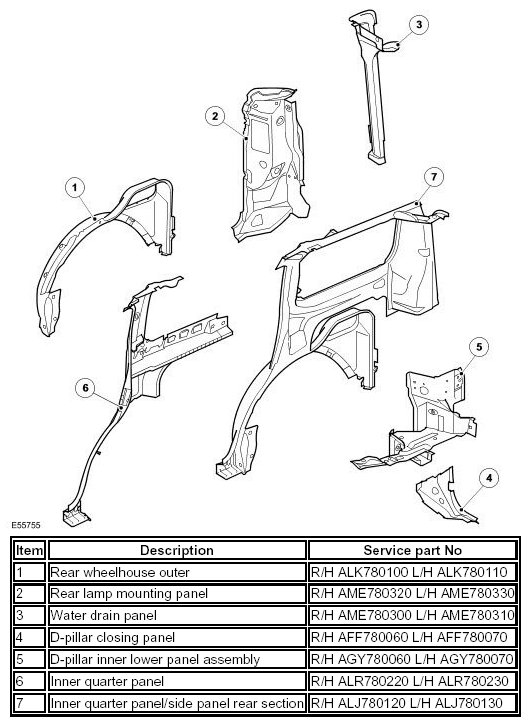 3

2

7

1

5

6

4

E55755

| Item | Description | Service part No |
|---|---|---|
| 1 | Rear wheelhouse outer | R/H ALK780100 L/H ALK780110 |
| 2 | Rear lamp mounting panel | R/H AME780320 L/H AME780330 |
| 3 | Water drain panel | R/H AME780300 L/H AME780310 |
| 4 | D-pillar closing panel | R/H AFF780060 L/H AFF780070 |
| 5 | D-pillar inner lower panel assembly | R/H AGY780060 L/H AGY780070 |
| 6 | Inner quarter panel | R/H ALR780220 L/H ALR780230 |
| 7 | Inner quarter panel/side panel rear section | R/H ALJ780120 L/H ALJ780130 |