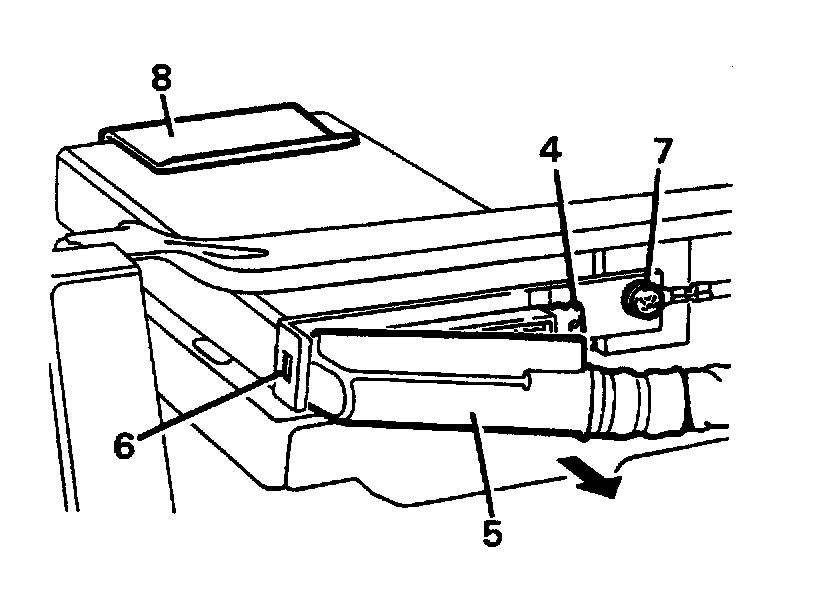 8
4
7
6
5