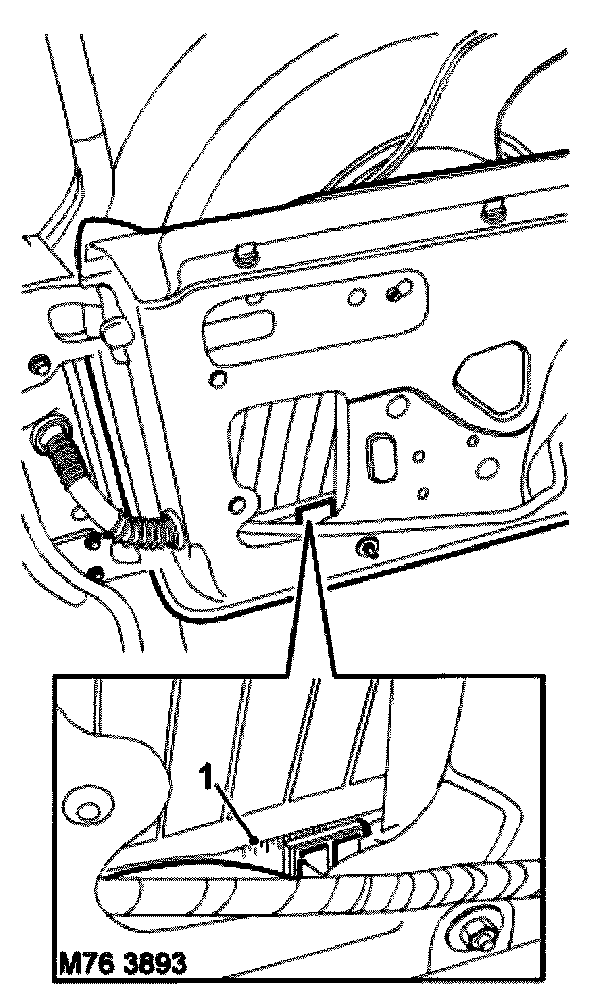 1

M76 3893