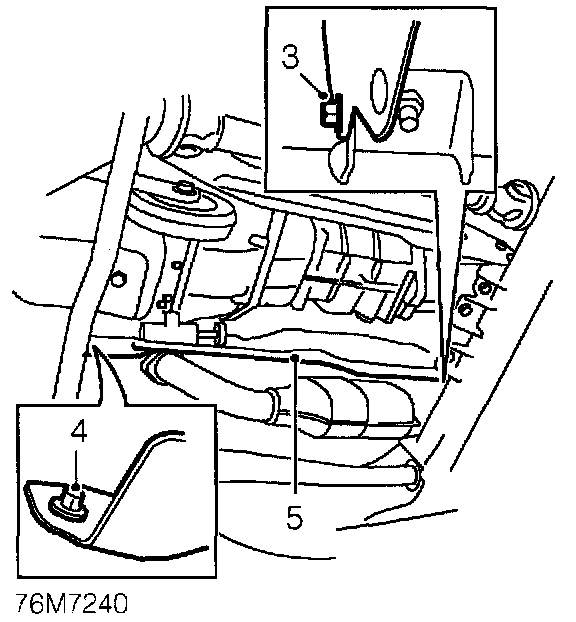 3

4

5

76M7240