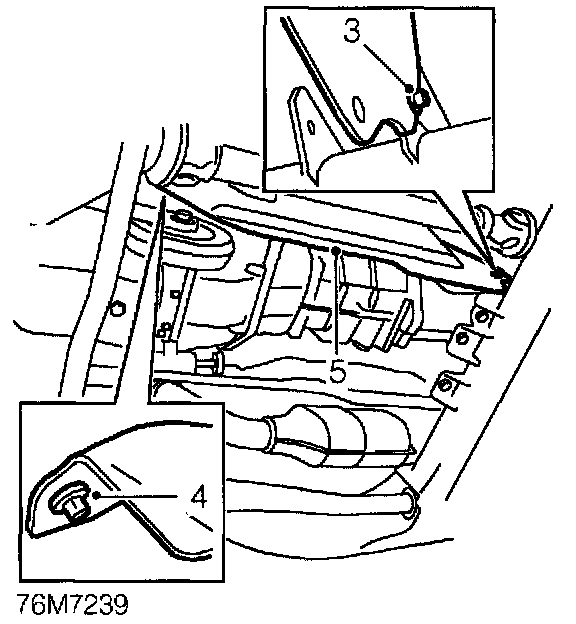 3

5

4

76M7239