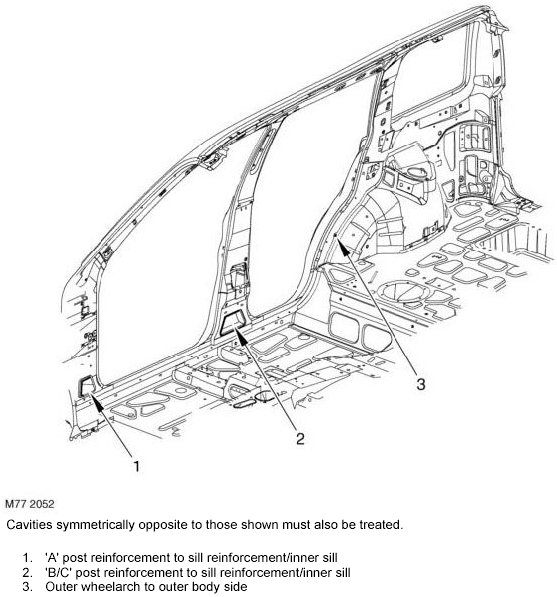 3

2

1

M77 2052

Cavities symmetrically opposite to those shown must also be treated.

1. 'A' post reinforcement to sill reinforcement/inner sill
2. 'B/C' post reinforcement to sill reinforcement/inner sill
3. Outer wheelarch to outer body side