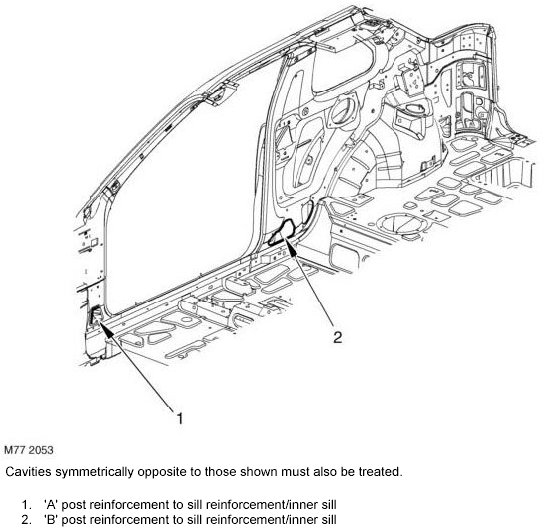 2

1

M77 2053

Cavities symmetrically opposite to those shown must also be treated.

1. 'A' post reinforcement to sill reinforcement/inner sill
2. 'B' post reinforcement to sill reinforcement/inner sill