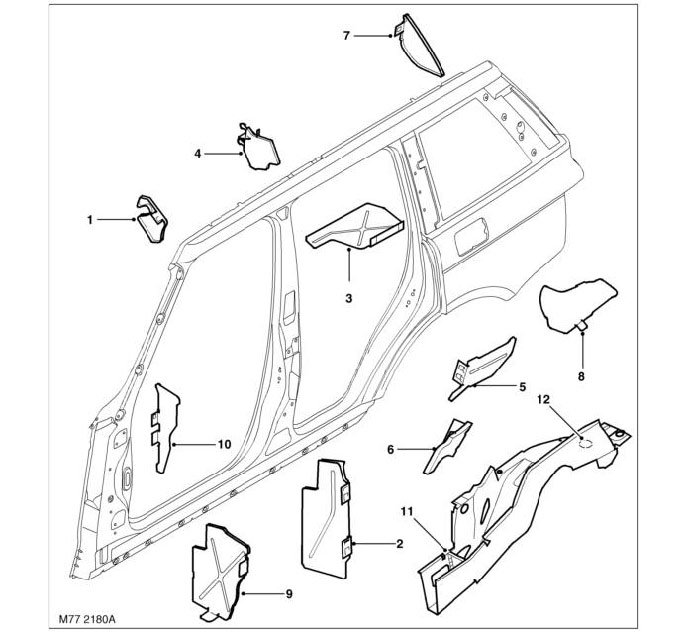 7
4
1
3
8
5
12
10
6
11
2
9
M77 2180A