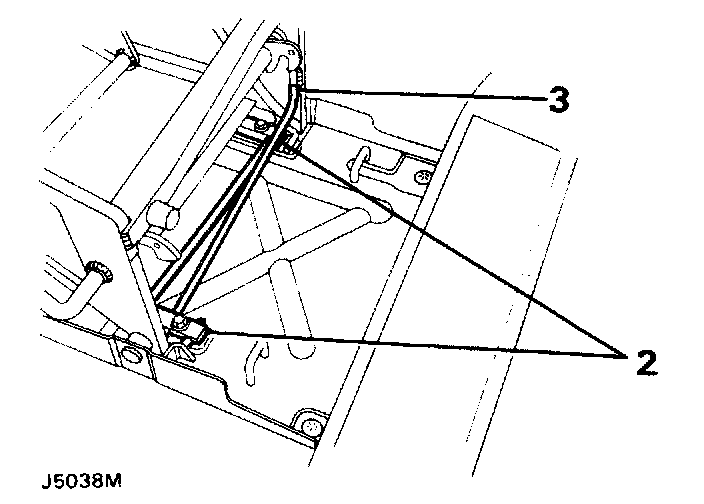 3

2

J5038M